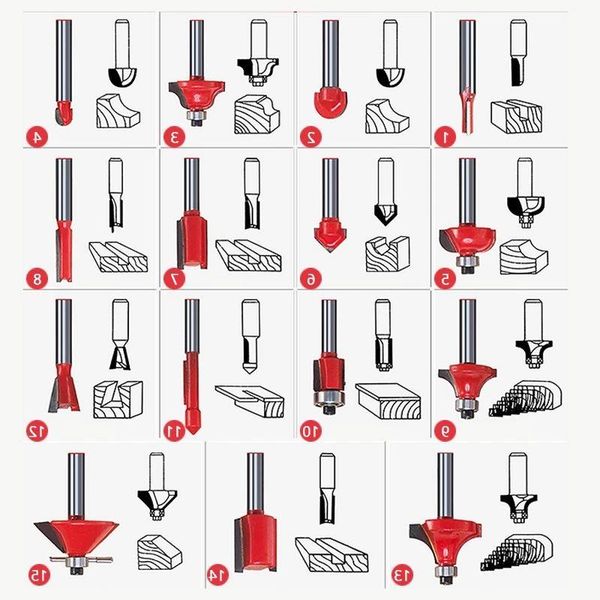 4

3

2

1

8

7

6

5

12

11

10

9

15

14

13