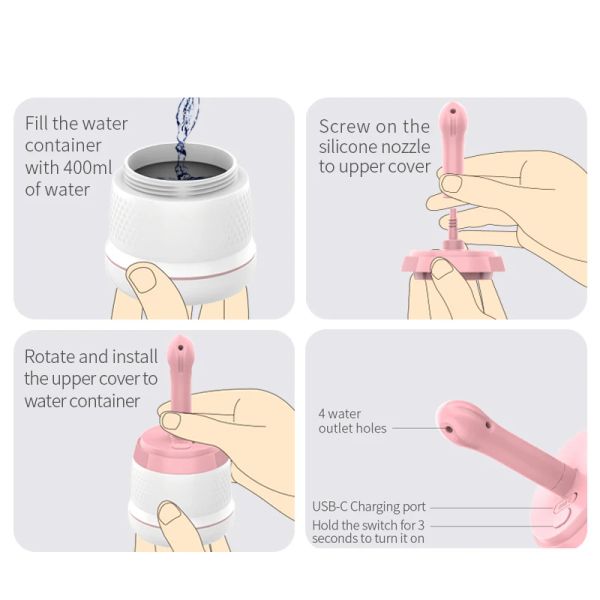 Fill the water container with 400ml of water

Screw on the silicone nozzle to upper cover

Rotate and install the upper cover to water container

4 water outlet holes

USB-C Charging port

Hold the switch for 3 seconds to turn it on