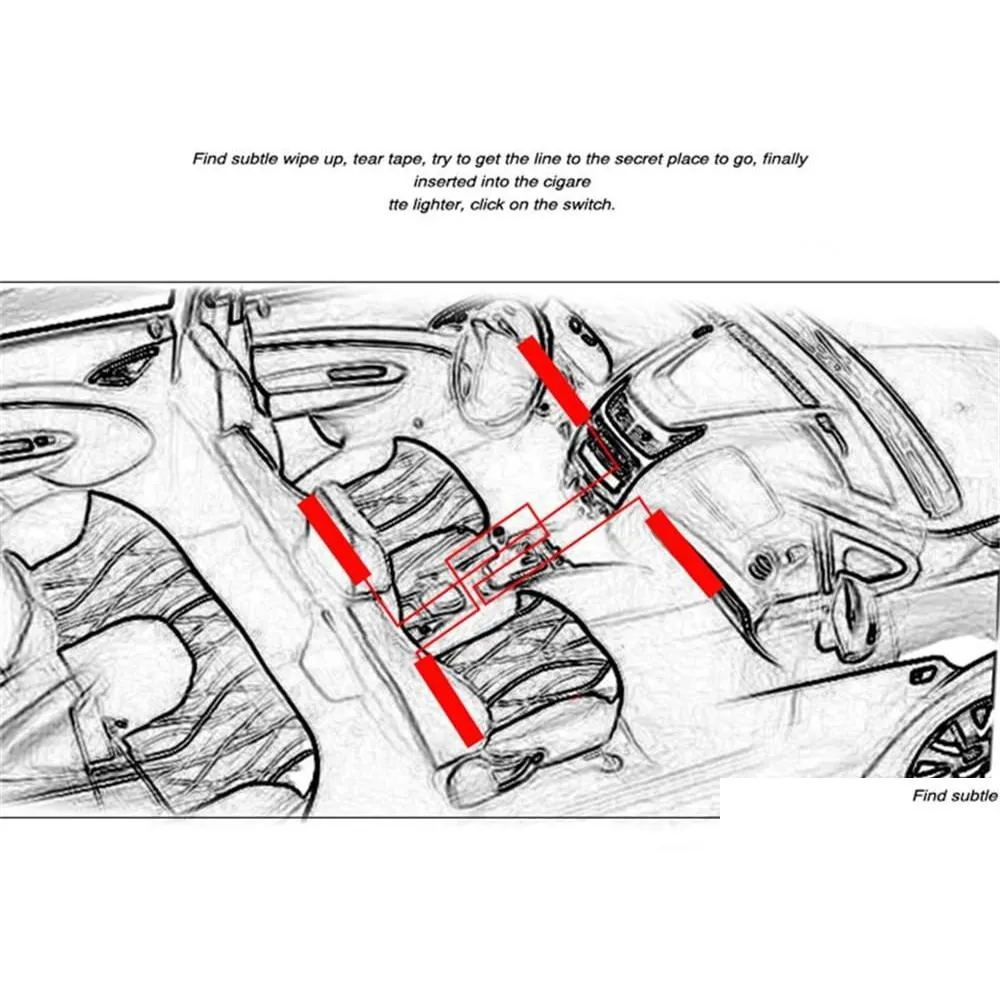 Find subtle wipe up, tear tape, try to get the line to the secret place to go, finally inserted into the cigare tte lighter, click on the switch.

Find subtle