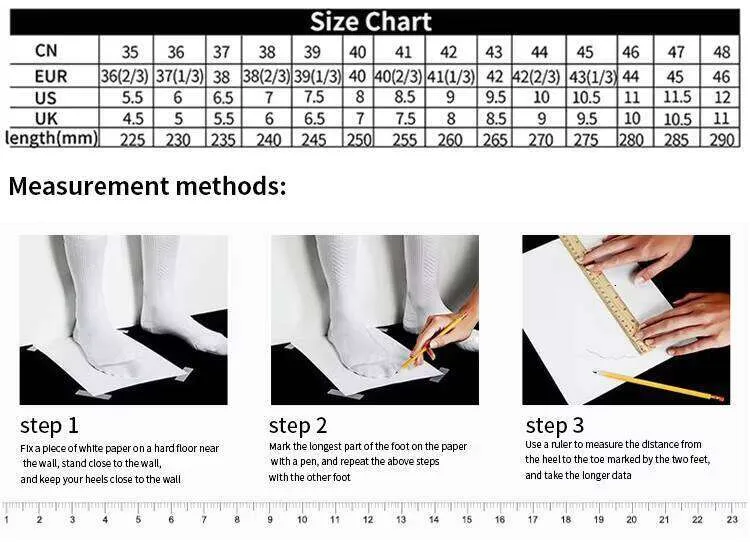 Size Chart

| CN | 35 | 36 | 37 | 38 | 39 | 40 | 41 | 42 | 43 | 44 | 45 | 46 | 47 | 48 |
|---|---|---|---|---|---|---|---|---|---|---|---|---|---|---|
| EUR | 36(2/3) | 37(1/3) | 38 | 38(2/3) | 39(1/3) | 40 | 40(2/3) | 41(1/3) | 42 | 42(2/3) | 43(1/3) | 44 | 45 | 46 |
| US | 5.5 | 6 | 6.5 | 7 | 7.5 | 8 | 8.5 | 9 | 9.5 | 10 | 10.5 | 11 | 11.5 | 12 |
| UK | 4.5 | 5 | 5.5 | 6 | 6.5 | 7 | 7.5 | 8 | 8.5 | 9 | 9.5 | 10 | 10.5 | 11 |
| length(mm) | 225 | 230 | 235 | 240 | 245 | 250 | 255 | 260 | 265 | 270 | 275 | 280 | 285 | 290 |

Measurement methods:

step 1
Fix a piece of white paper on a hard floor near the wall, stand close to the wall, and keep your heels close to the wall

step 2
Mark the longest part of the foot on the paper with a pen, and repeat the above steps with the other foot

step 3
Use a ruler to measure the distance from the heel to the toe marked by the two feet, and take the longer data

1 2 3 4 5 6 7 8 9 10 11 12 13 14 15 16 17 18 19 20 21 22 23