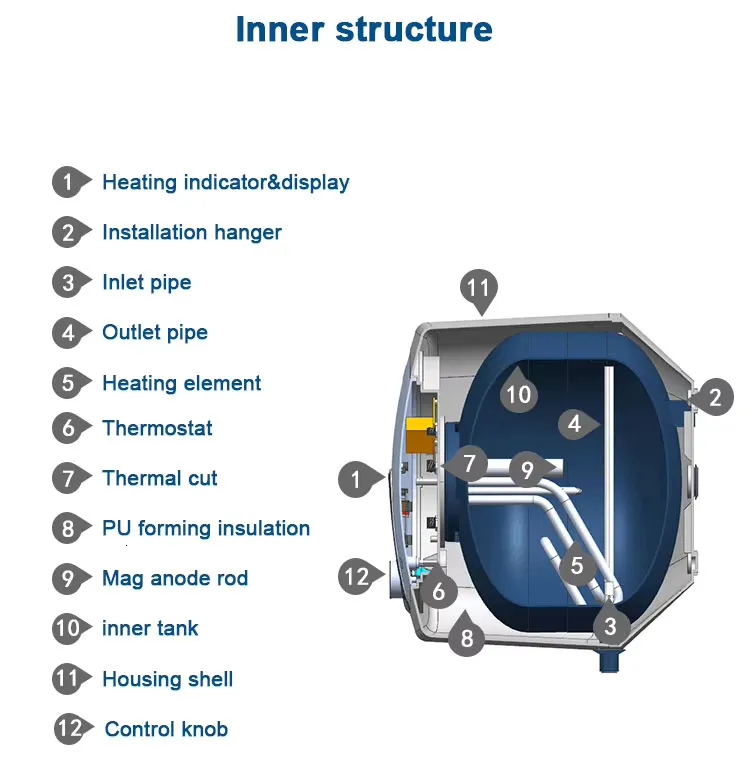 Inner structure

1 Heating indicator&display
2 Installation hanger
3 Inlet pipe
4 Outlet pipe
5 Heating element
6 Thermostat
7 Thermal cut
8 PU forming insulation
9 Mag anode rod
10 inner tank
11 Housing shell
12 Control knob

11
10
2
4
7
9
1
5
12
6
3
8