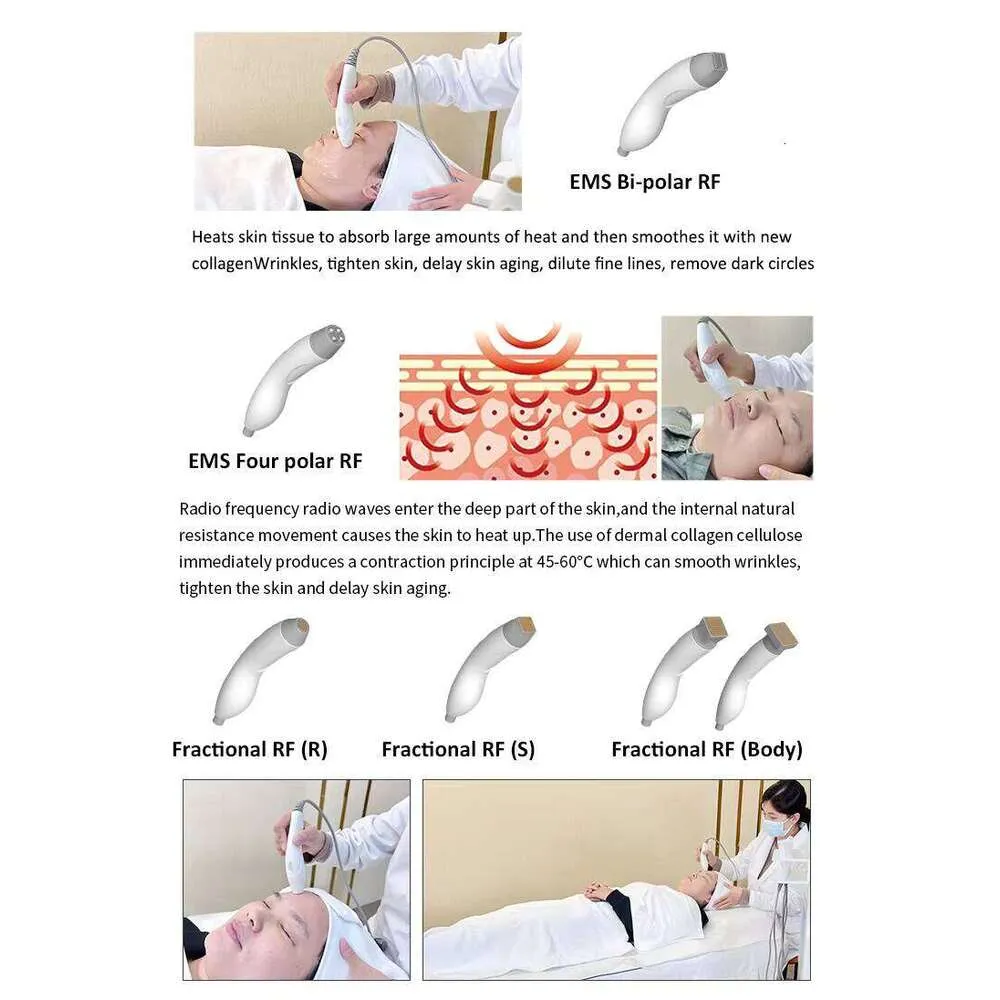 EMS Bi-polar RF

Heats skin tissue to absorb large amounts of heat and then smoothes it with new collagenWrinkles, tighten skin, delay skin aging, dilute fine lines, remove dark circles

EMS Four polar RF

Radio frequency radio waves enter the deep part of the skin,and the internal natural resistance movement causes the skin to heat up.The use of dermal collagen cellulose immediately produces a contraction principle at 45-60°C which can smooth wrinkles, tighten the skin and delay skin aging.

Fractional RF (R)

Fractional RF (S)

Fractional RF (Body)