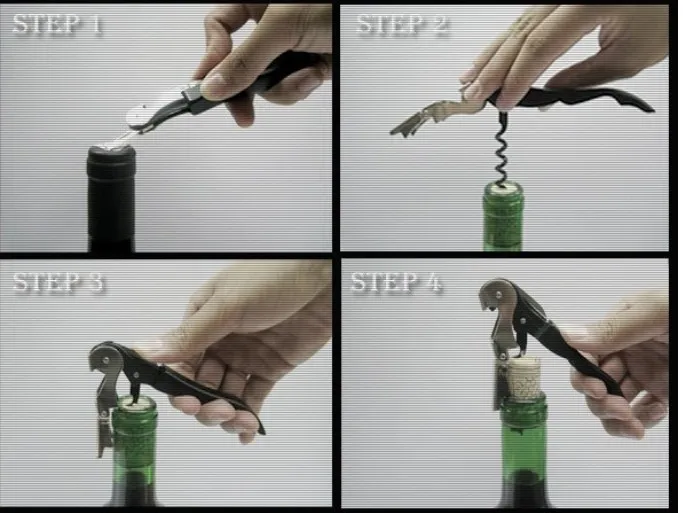 STEP 1

STEP 2

STEP 3

STEP 4