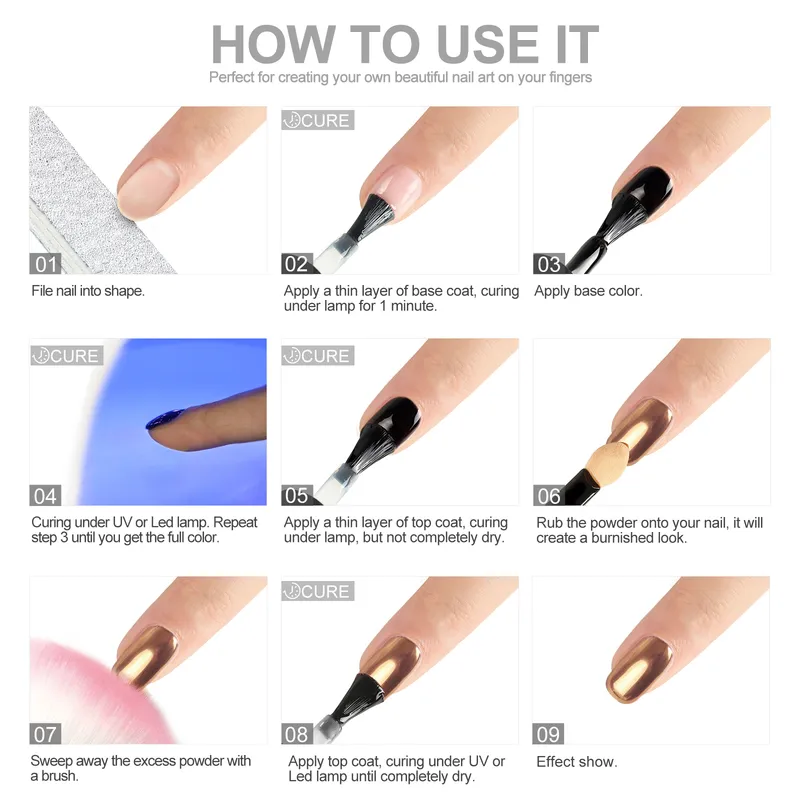 HOW TO USE IT

Perfect for creating your own beautiful nail art on your fingers

01

File nail into shape.

CURE

02

Apply a thin layer of base coat, curing under lamp for 1 minute.

03

Apply base color.

CURE

04

Curing under UV or Led lamp. Repeat step 3 until you get the full color.

CURE

05

Apply a thin layer of top coat, curing under lamp, but not completely dry.

06

Rub the powder onto your nail, it will create a burnished look.

07

Sweep away the excess powder with a brush.

CURE

08

Apply top coat, curing under UV or Led lamp until completely dry.

09

Effect show.