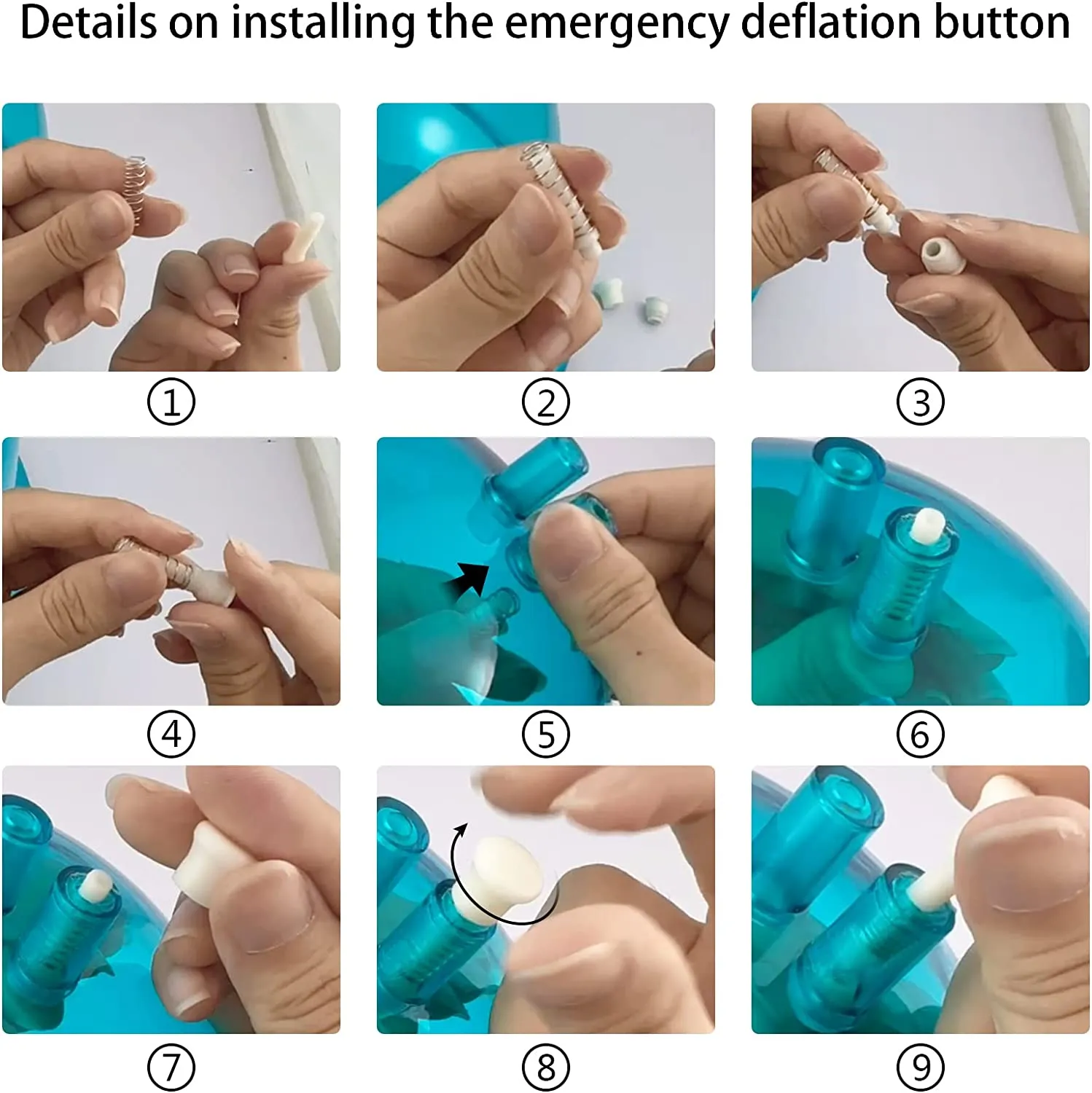 Details on installing the emergency deflation button

①

②

③

④

⑤

⑥

⑦

⑧

⑨