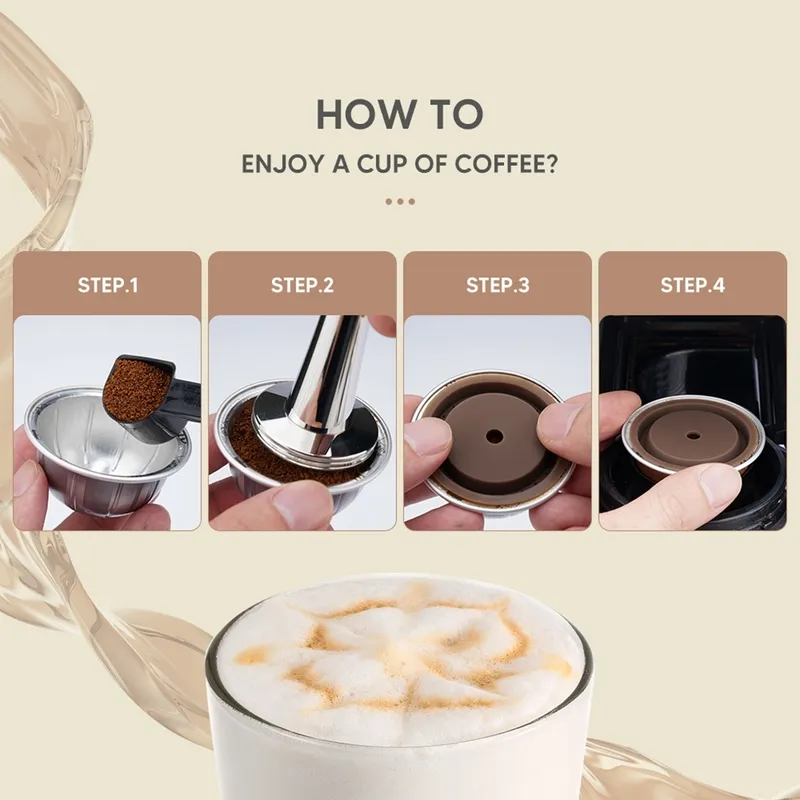 HOW TO

ENJOY A CUP OF COFFEE?

STEP.1

STEP.2

STEP.3

STEP.4