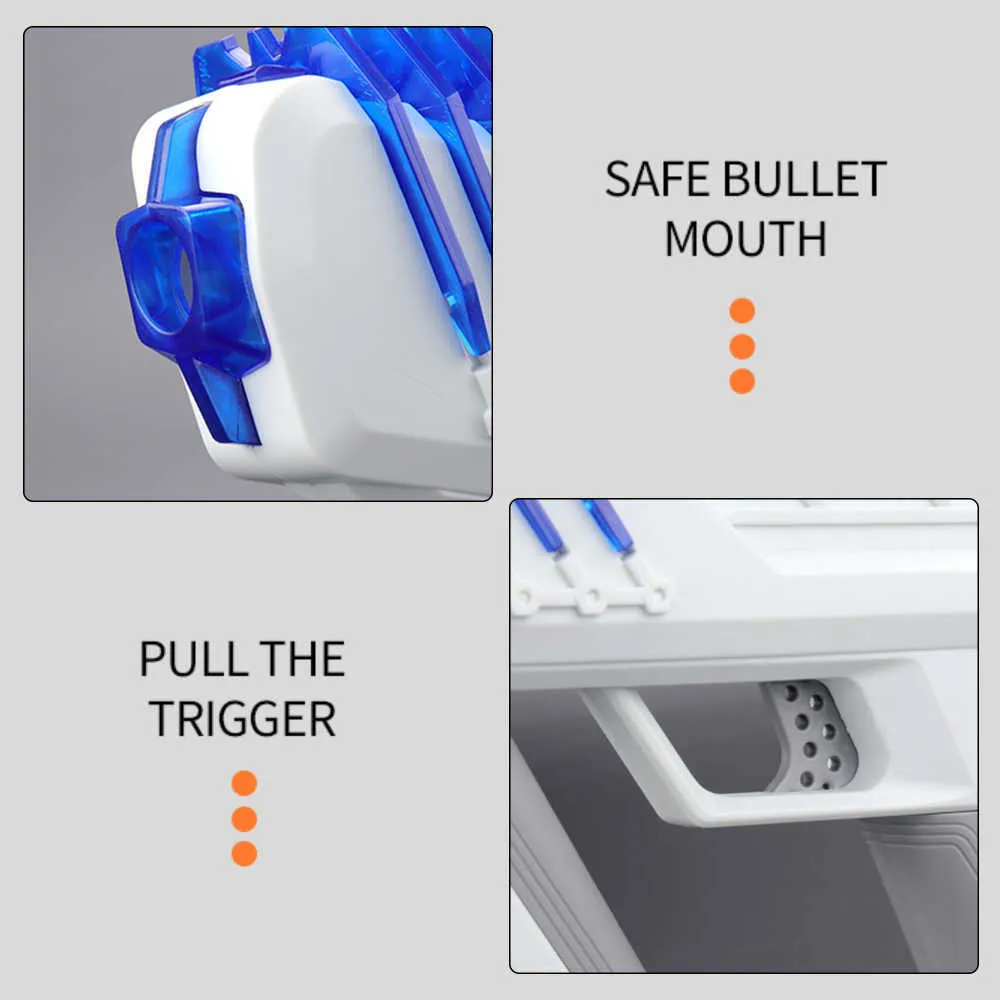 SAFE BULLET MOUTH

PULL THE TRIGGER