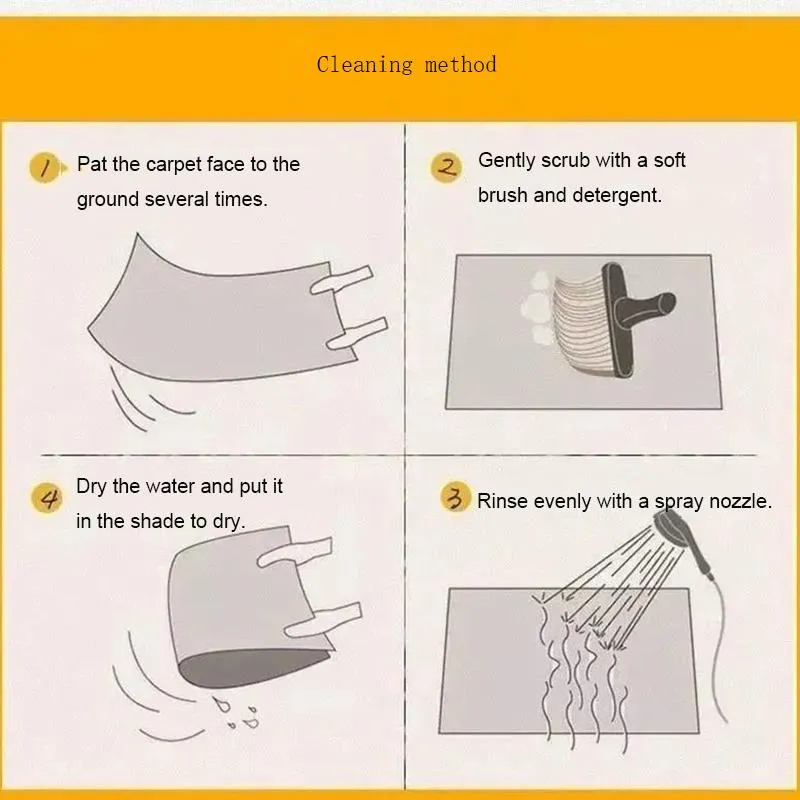 Cleaning method

1 Pat the carpet face to the ground several times.

2 Gently scrub with a soft brush and detergent.

4 Dry the water and put it in the shade to dry.

3 Rinse evenly with a spray nozzle.