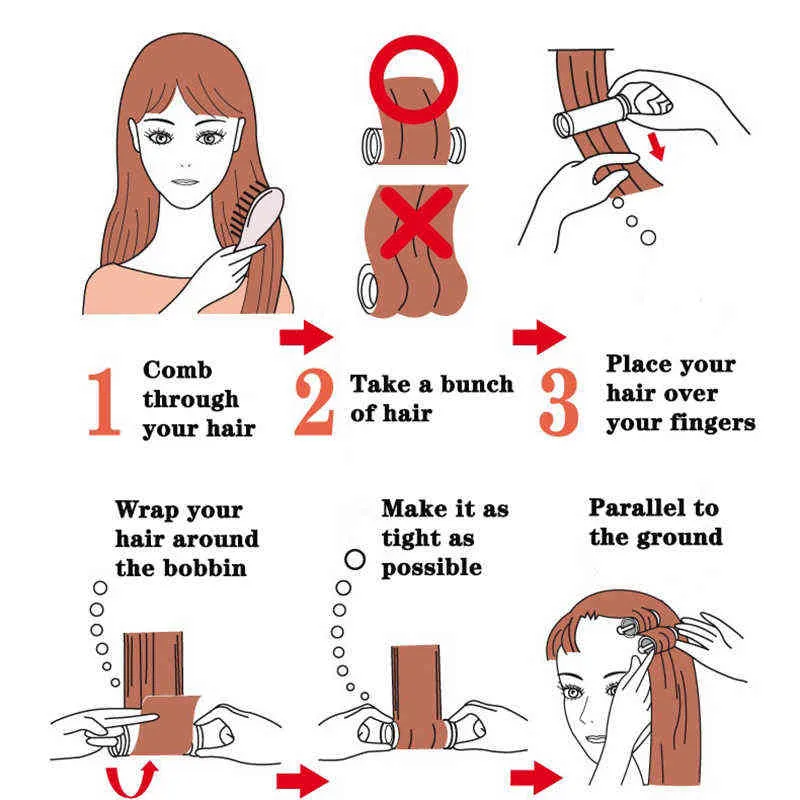 1 Comb through your hair

2 Take a bunch of hair

3 Place your hair over your fingers

Wrap your hair around the bobbin

Make it as tight as possible

Parallel to the ground