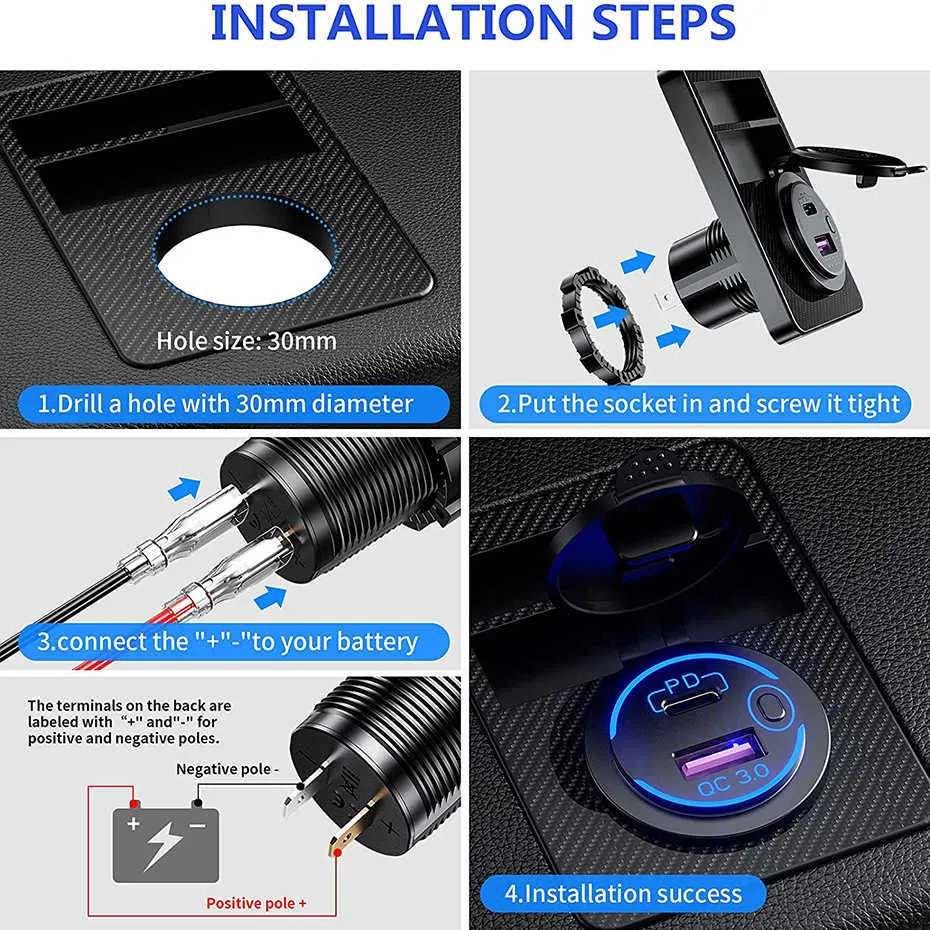 INSTALLATION STEPS

Hole size: 30mm

1.Drill a hole with 30mm diameter

2.Put the socket in and screw it tight

3.connect the "+"-"to your battery

The terminals on the back are labeled with "+" and"-" for positive and negative poles.

Negative pole -

+ −

Positive pole +

PD

QC 3.0

4.Installation success