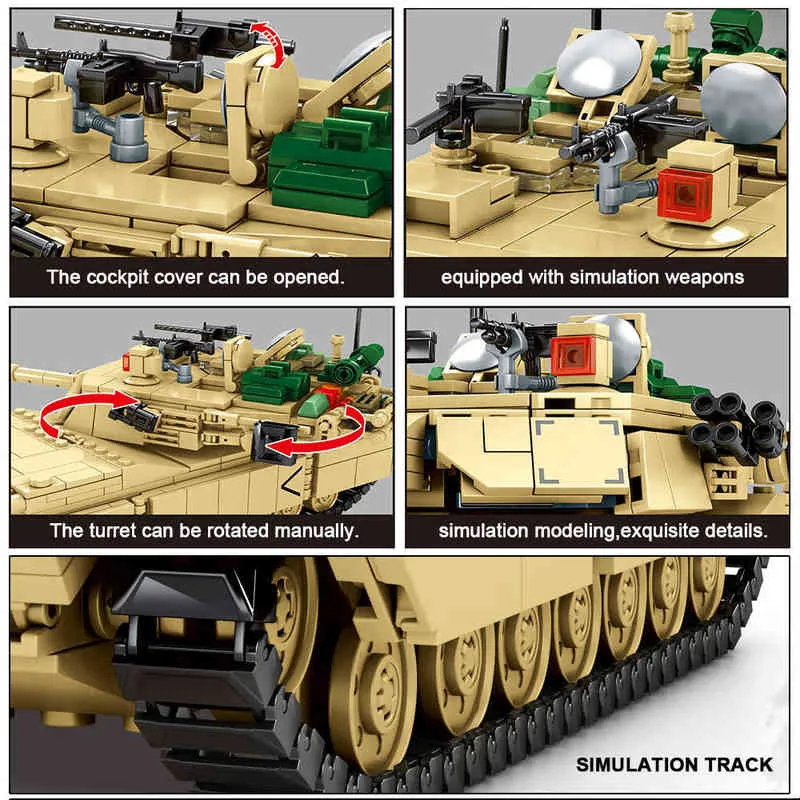 The cockpit cover can be opened.

equipped with simulation weapons

The turret can be rotated manually.

simulation modeling,exquisite details.

SIMULATION TRACK