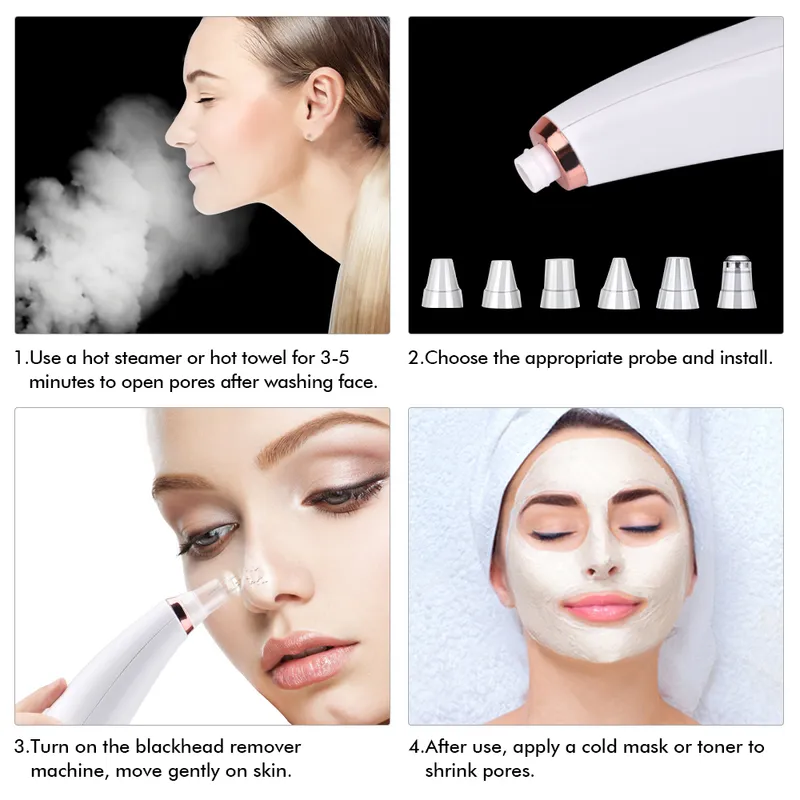 1.Use a hot steamer or hot towel for 3-5 minutes to open pores after washing face.

2.Choose the appropriate probe and install.

3.Turn on the blackhead remover machine, move gently on skin.

4.After use, apply a cold mask or toner to shrink pores.