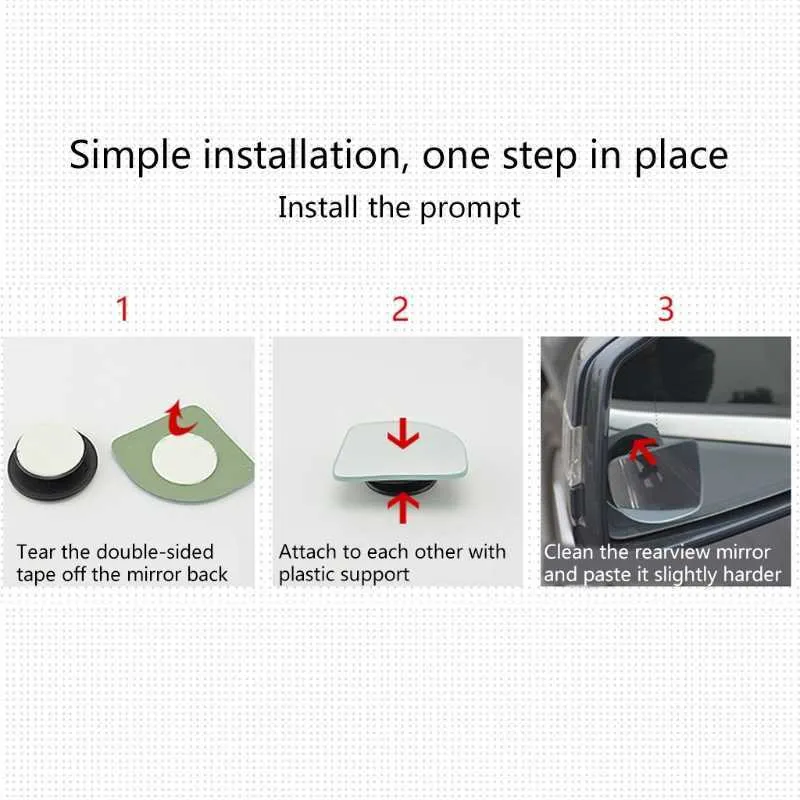 Simple installation, one step in place

Install the prompt

1

Tear the double-sided tape off the mirror back

2

Attach to each other with plastic support

3

Clean the rearview mirror and paste it slightly harder