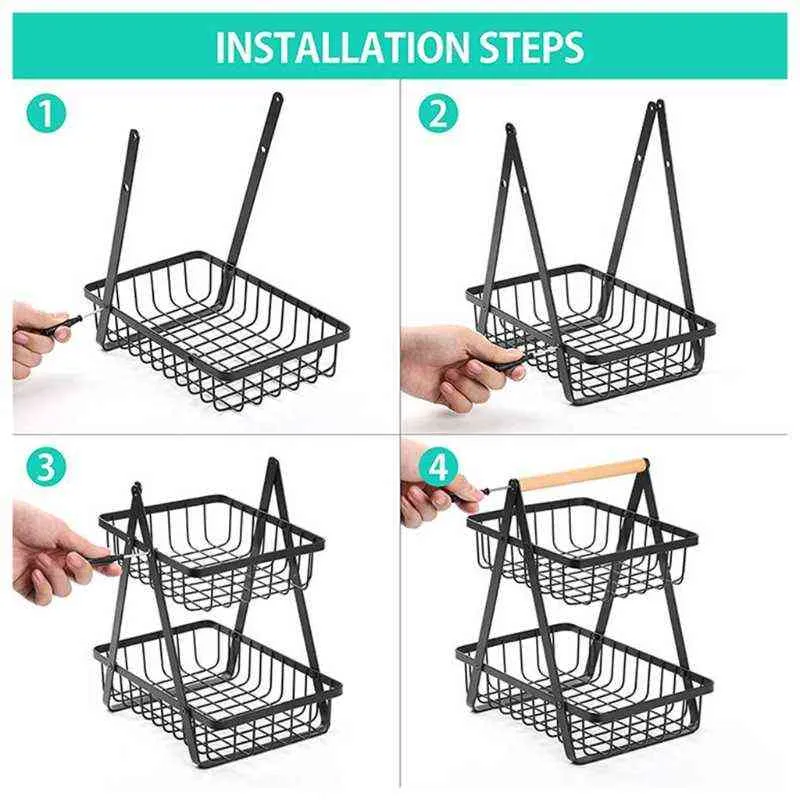 INSTALLATION STEPS

1

2

3

4