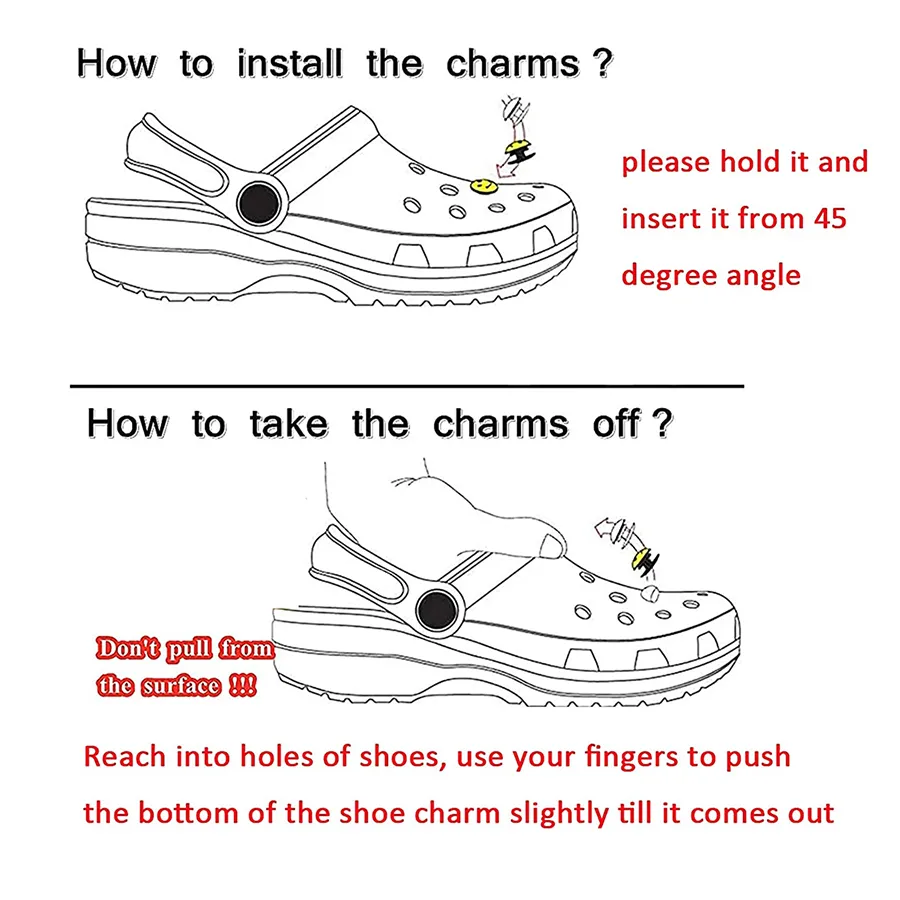 How to install the charms ?

please hold it and insert it from 45 degree angle

How to take the charms off ?

Don't pull from the surface !!!

Reach into holes of shoes, use your fingers to push the bottom of the shoe charm slightly till it comes out