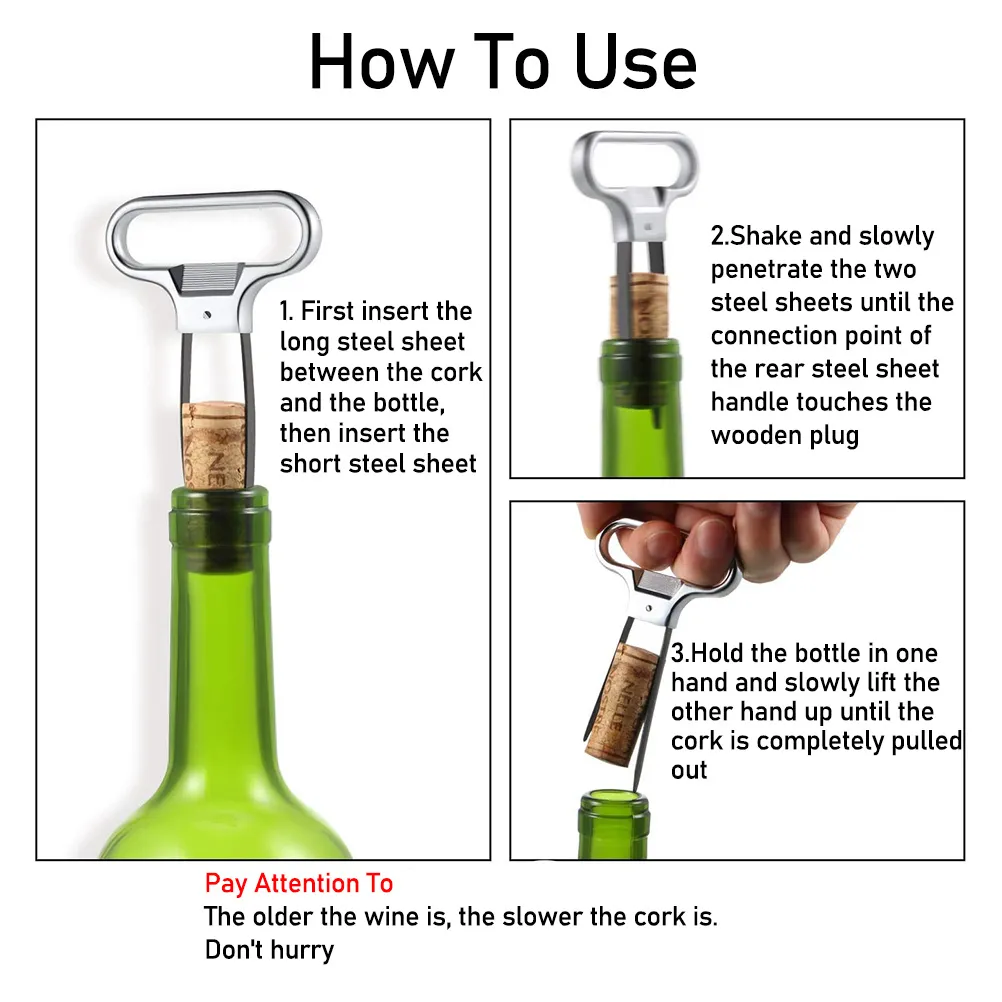 How To Use

1. First insert the long steel sheet between the cork and the bottle, then insert the short steel sheet

2.Shake and slowly penetrate the two steel sheets until the connection point of the rear steel sheet handle touches the wooden plug

3.Hold the bottle in one hand and slowly lift the other hand up until the cork is completely pulled out

Pay Attention To
The older the wine is, the slower the cork is.
Don't hurry