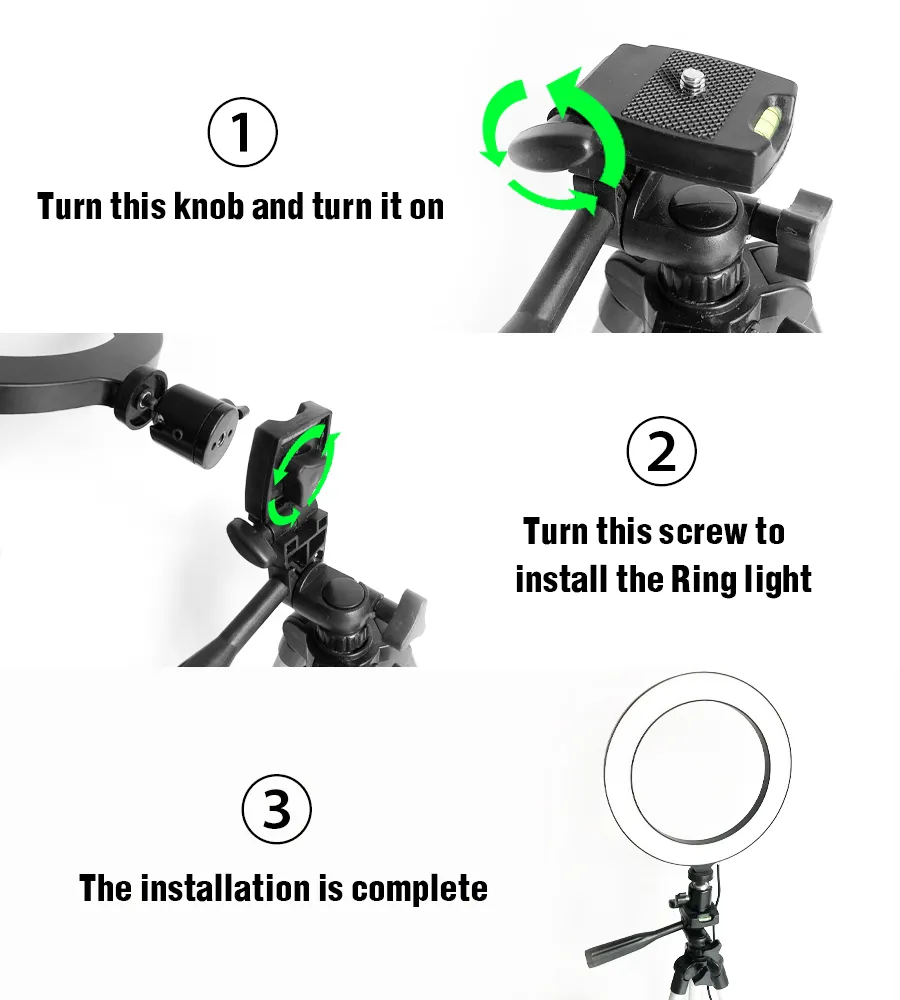 ①
Turn this knob and turn it on

②
Turn this screw to install the Ring light

③
The installation is complete