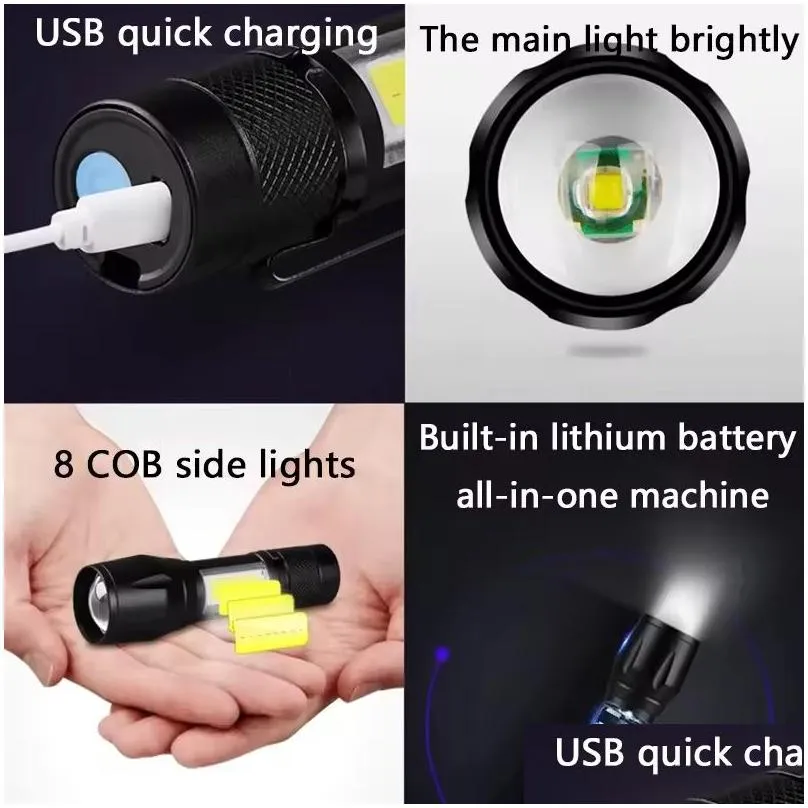 USB quick charging

The main light brightly

8 COB side lights

Built-in lithium battery all-in-one machine

USB quick cha