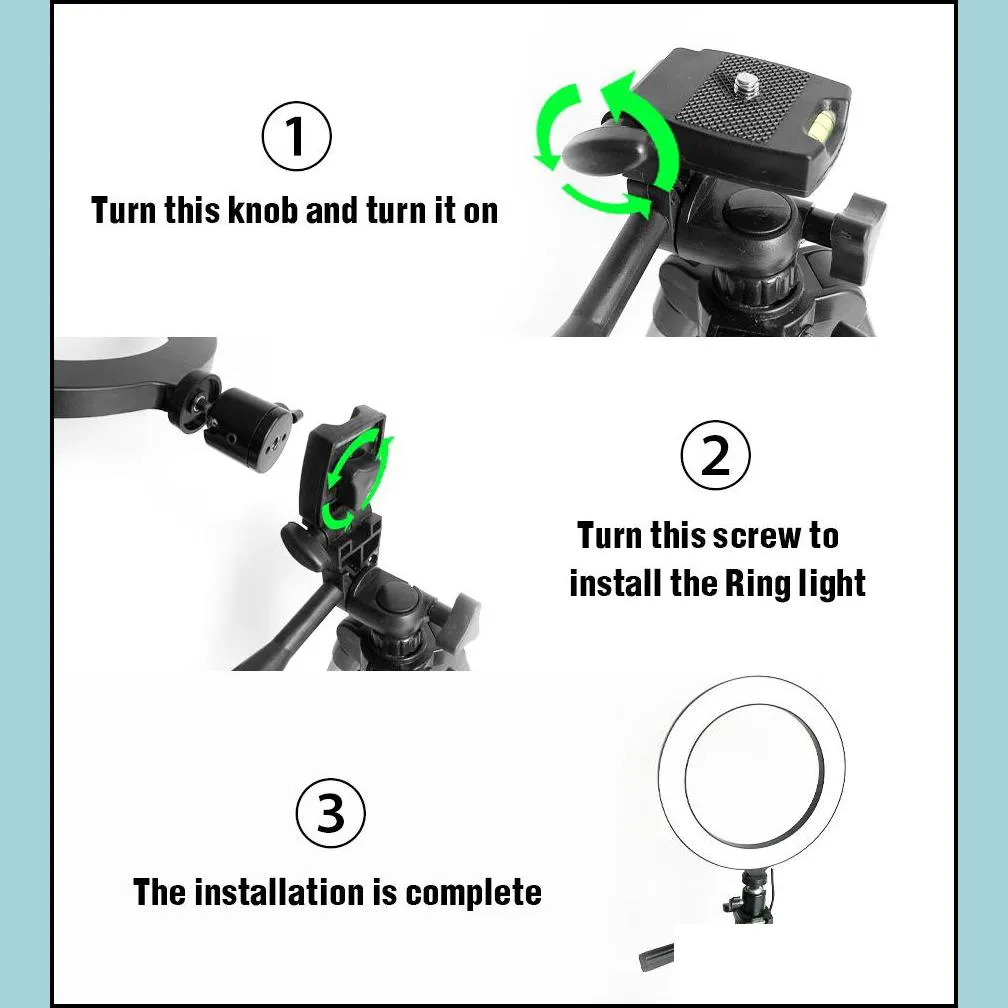 ①
Turn this knob and turn it on

②
Turn this screw to install the Ring light

③
The installation is complete