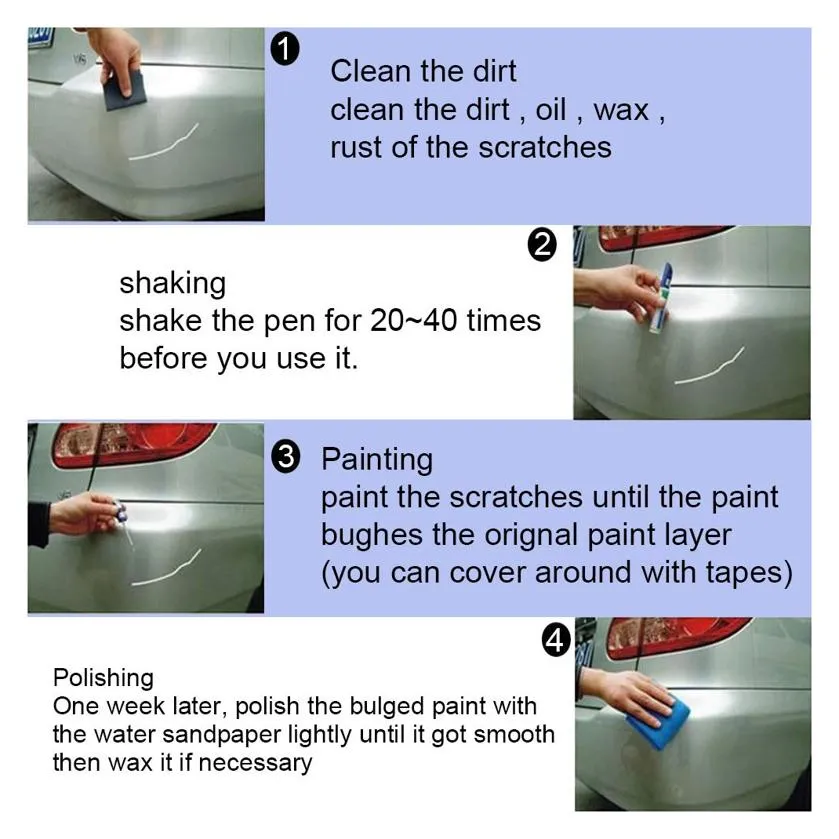 1
Clean the dirt
clean the dirt , oil , wax ,
rust of the scratches

2
shaking
shake the pen for 20~40 times
before you use it.

3 Painting
paint the scratches until the paint
bughes the orignal paint layer
(you can cover around with tapes)

4
Polishing
One week later, polish the bulged paint with
the water sandpaper lightly until it got smooth
then wax it if necessary