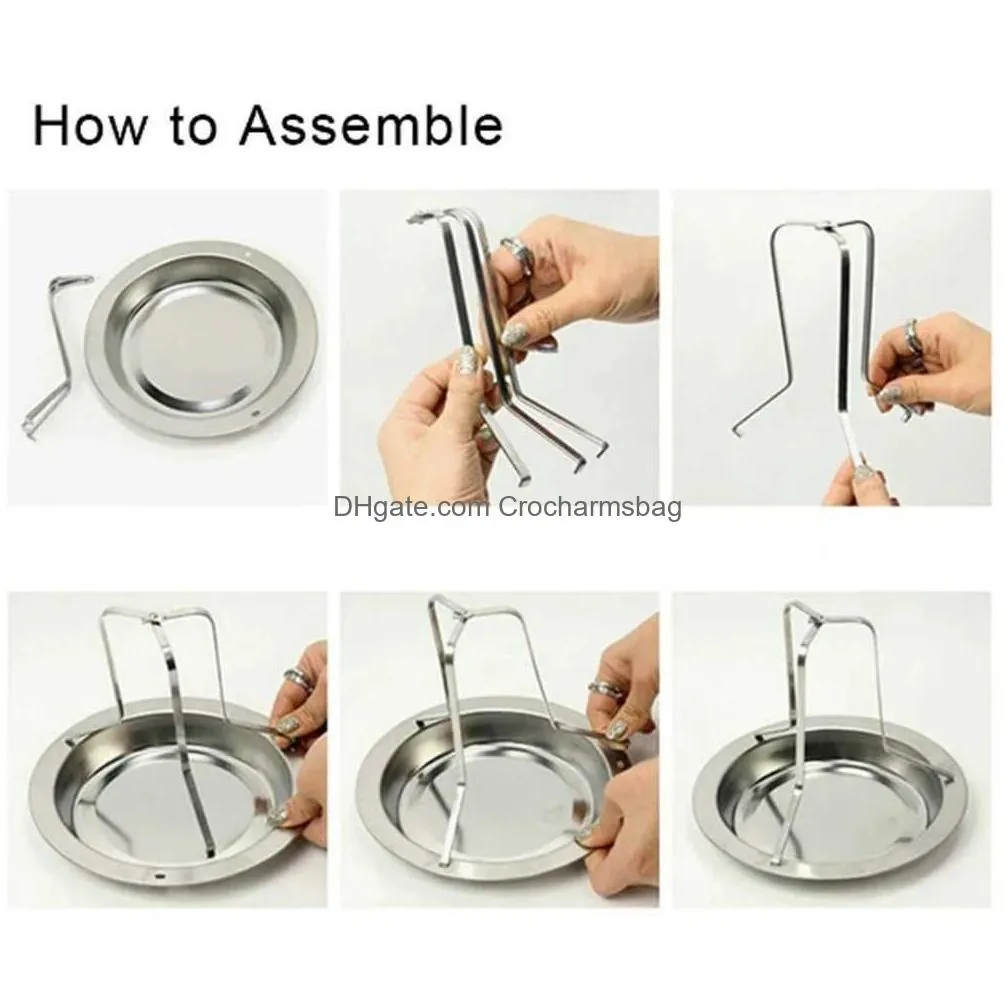 How to Assemble

DHgate.com Crocharmsbag