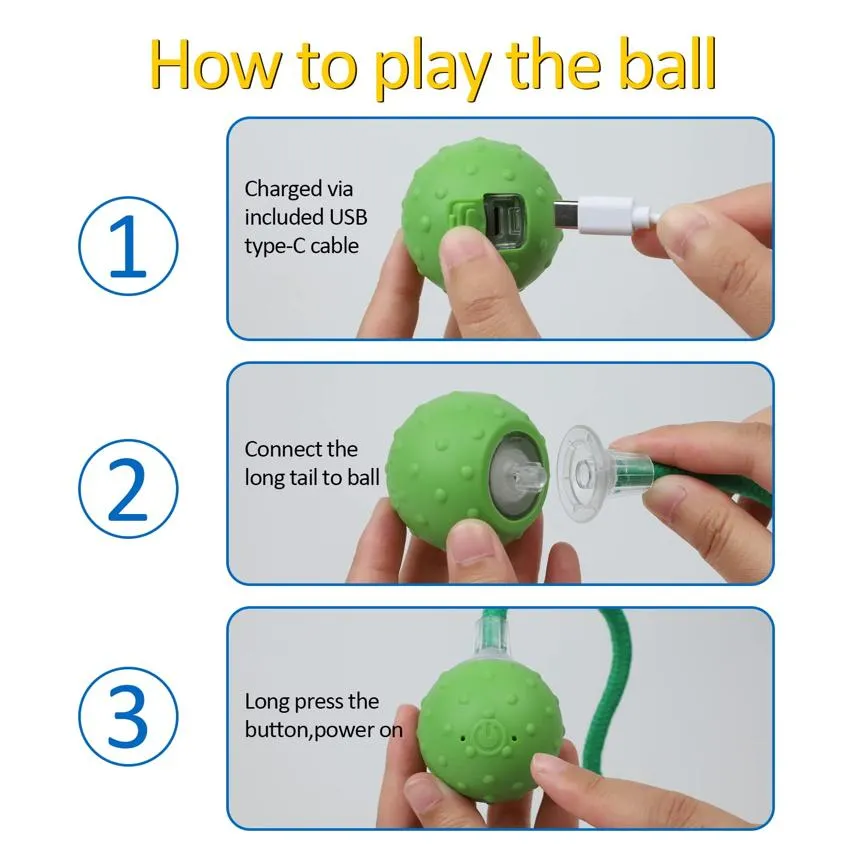 How to play the ball

1

Charged via included USB type-C cable

2

Connect the long tail to ball

3

Long press the button,power on