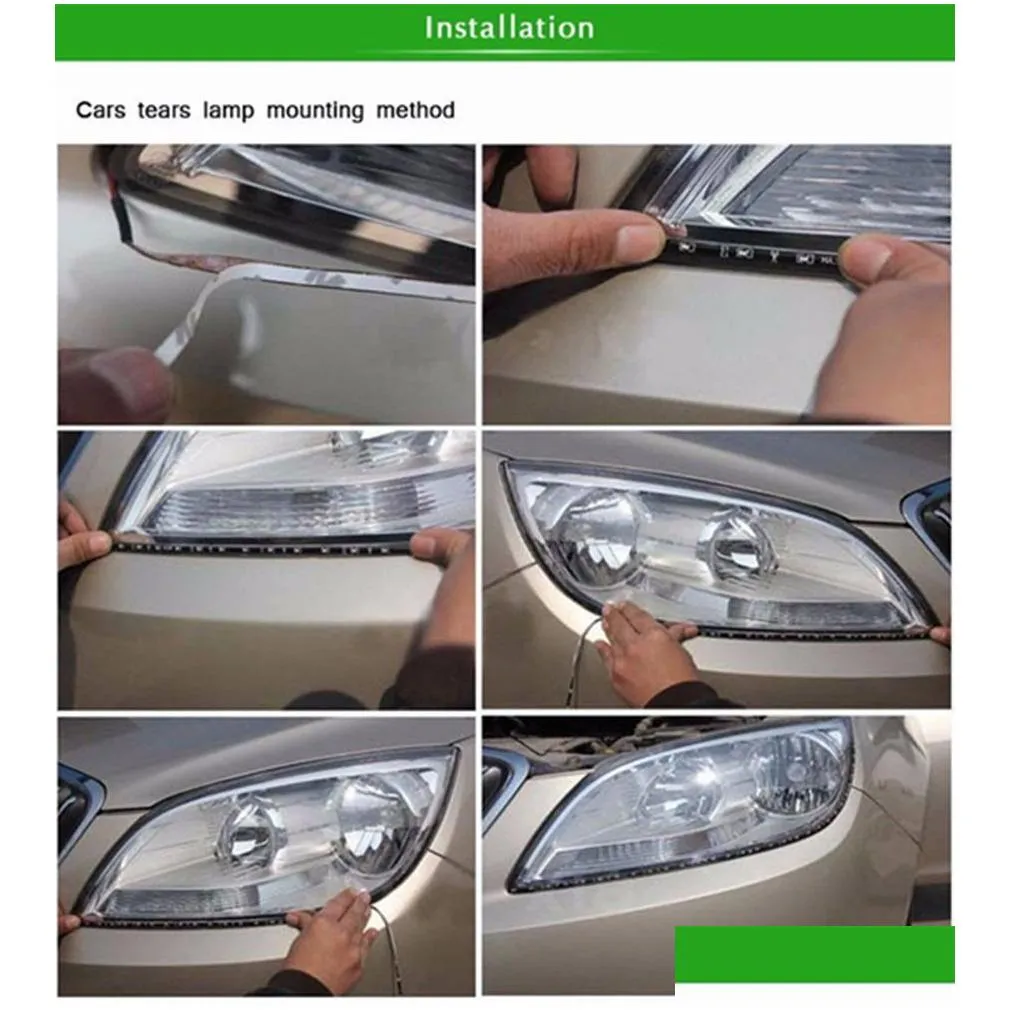 Installation

Cars tears lamp mounting method