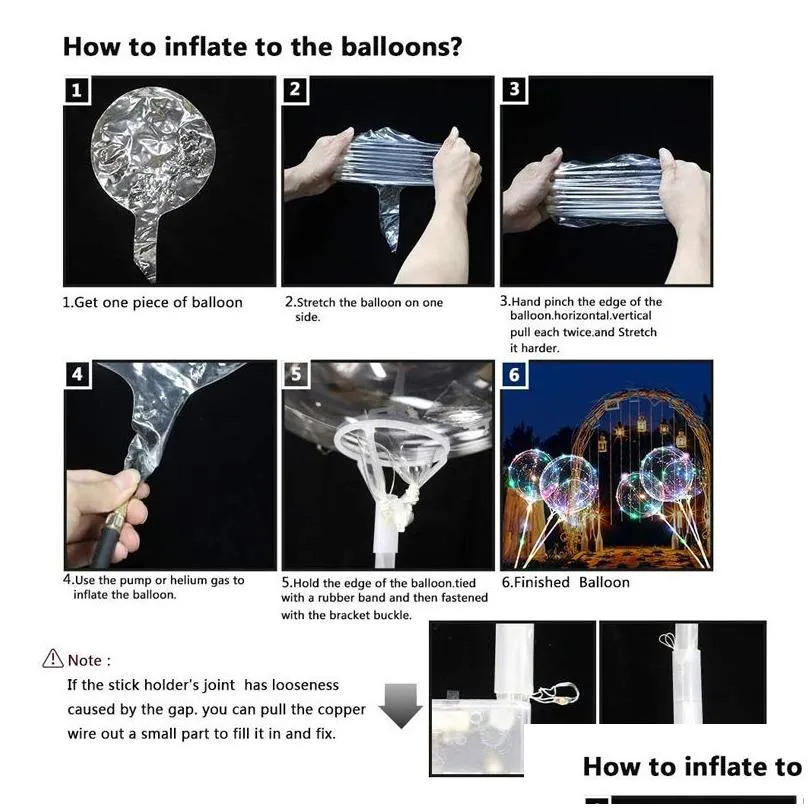 How to inflate to the balloons?

1

2

3

1.Get one piece of balloon

2.Stretch the balloon on one side.

3.Hand pinch the edge of the balloon.horizontal.vertical pull each twice.and Stretch it harder.

4

5

6

4.Use the pump or helium gas to inflate the balloon.

5.Hold the edge of the balloon.tied with a rubber band and then fastened with the bracket buckle.

6.Finished Balloon

Note :
If the stick holder's joint has looseness caused by the gap. you can pull the copper wire out a small part to fill it in and fix.

How to inflate to