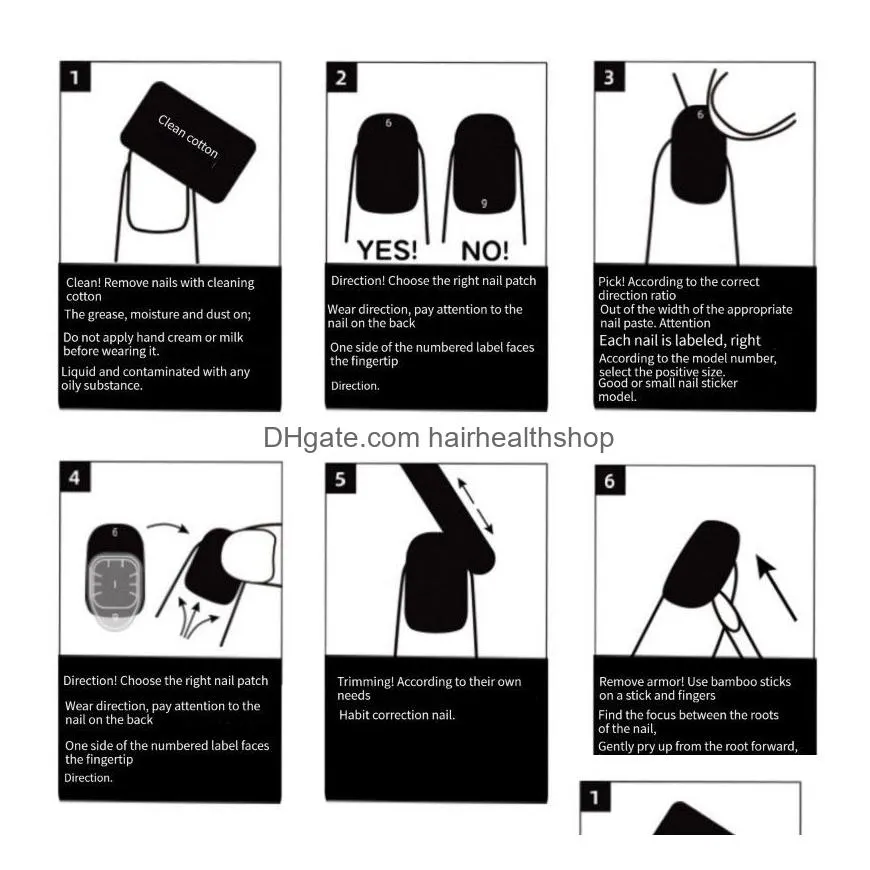 1

Clean cotton

Clean! Remove nails with cleaning cotton

The grease, moisture and dust on;

Do not apply hand cream or milk before wearing it.

Liquid and contaminated with any oily substance.

2

6

9

YES! NO!

Direction! Choose the right nail patch

Wear direction, pay attention to the nail on the back

One side of the numbered label faces the fingertip

Direction.

3

6

Pick! According to the correct direction ratio

Out of the width of the appropriate nail paste. Attention

Each nail is labeled, right

According to the model number, select the positive size.

Good or small nail sticker model.

DHgate.com hairhealthshop

4

6

Direction! Choose the right nail patch

Wear direction, pay attention to the nail on the back

One side of the numbered label faces the fingertip

Direction.

5

Trimming! According to their own needs

Habit correction nail.

6

Remove armor! Use bamboo sticks on a stick and fingers

Find the focus between the roots of the nail,

Gently pry up from the root forward,

1