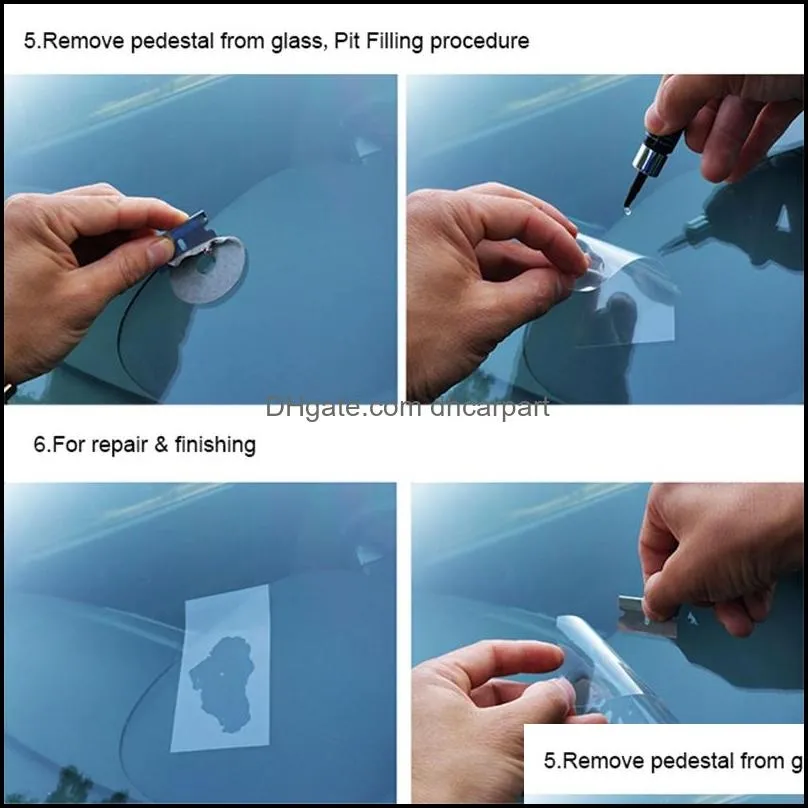 5.Remove pedestal from glass, Pit Filling procedure

DHgate.com dhcarpart

6.For repair & finishing

5.Remove pedestal from g