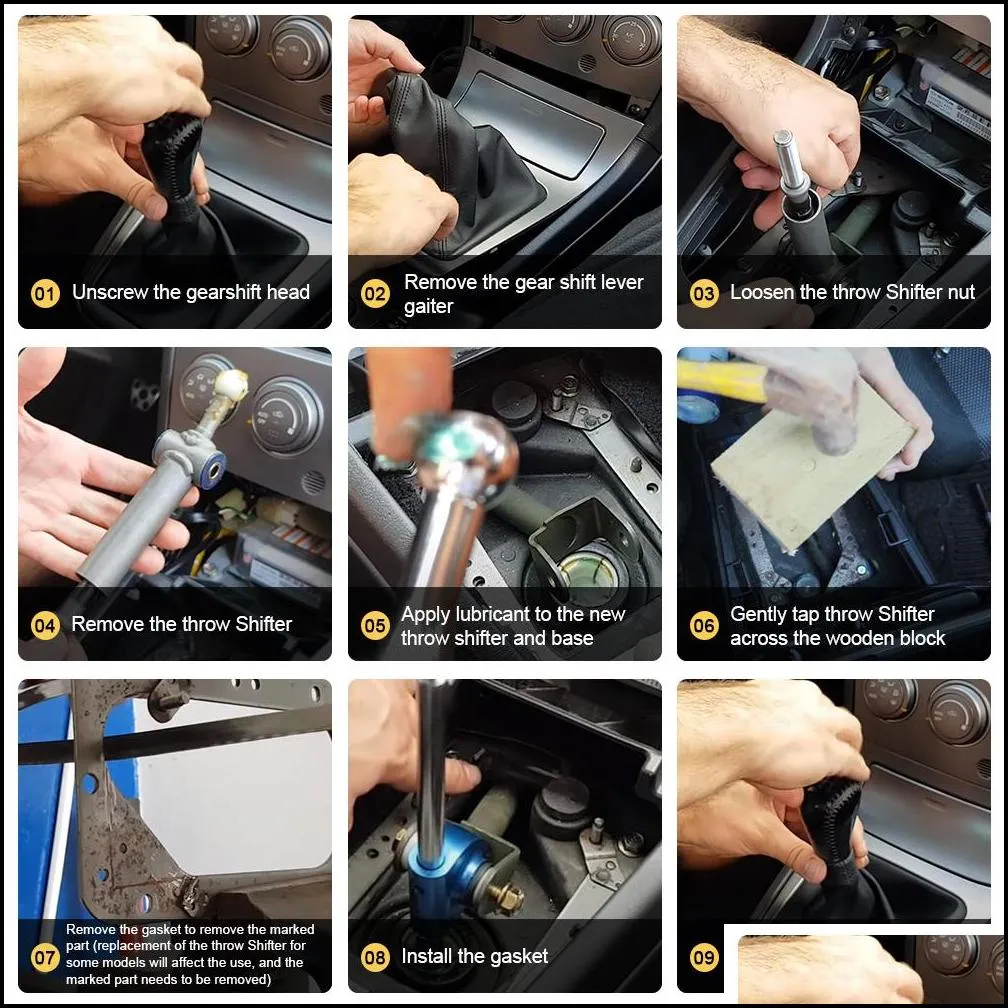 01 Unscrew the gearshift head

02 Remove the gear shift lever gaiter

03 Loosen the throw Shifter nut

04 Remove the throw Shifter

05 Apply lubricant to the new throw shifter and base

06 Gently tap throw Shifter across the wooden block

07 Remove the gasket to remove the marked part (replacement of the throw Shifter for some models will affect the use, and the marked part needs to be removed)

08 Install the gasket

09