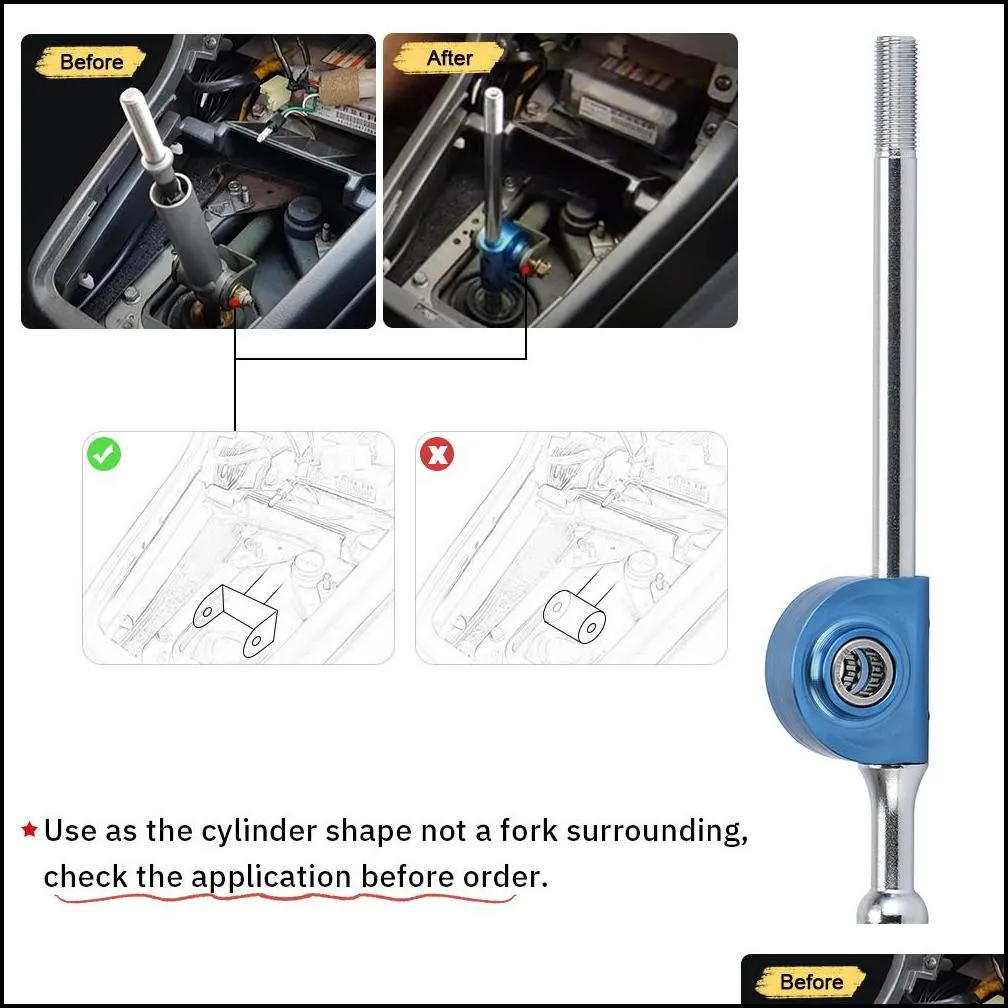 Before

After

★ Use as the cylinder shape not a fork surrounding, check the application before order.

Before