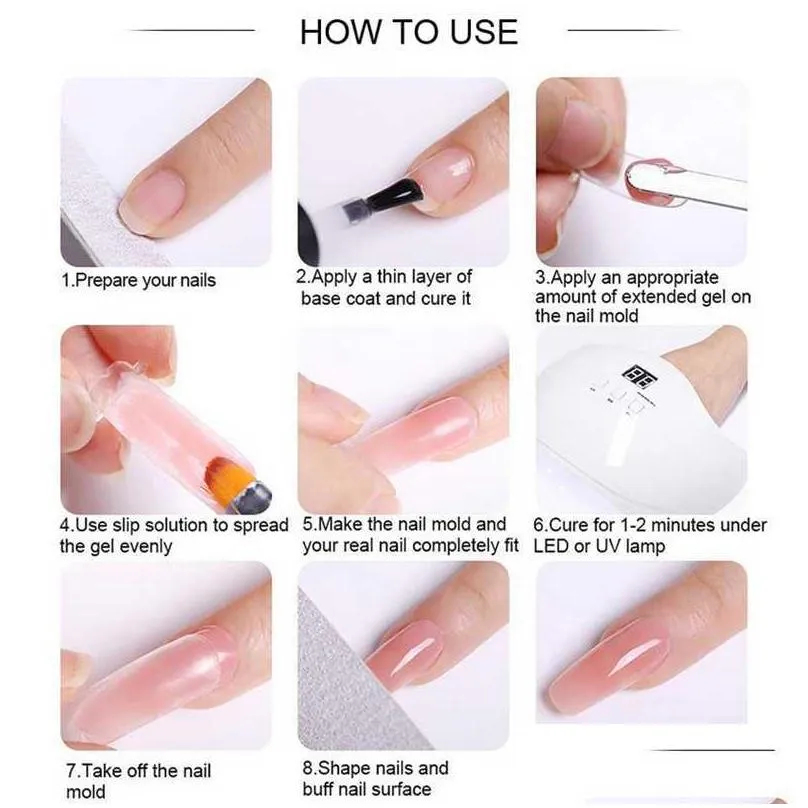 HOW TO USE

1.Prepare your nails

2.Apply a thin layer of base coat and cure it

3.Apply an appropriate amount of extended gel on the nail mold

4.Use slip solution to spread the gel evenly

5.Make the nail mold and your real nail completely fit

6.Cure for 1-2 minutes under LED or UV lamp

7.Take off the nail mold

8.Shape nails and buff nail surface