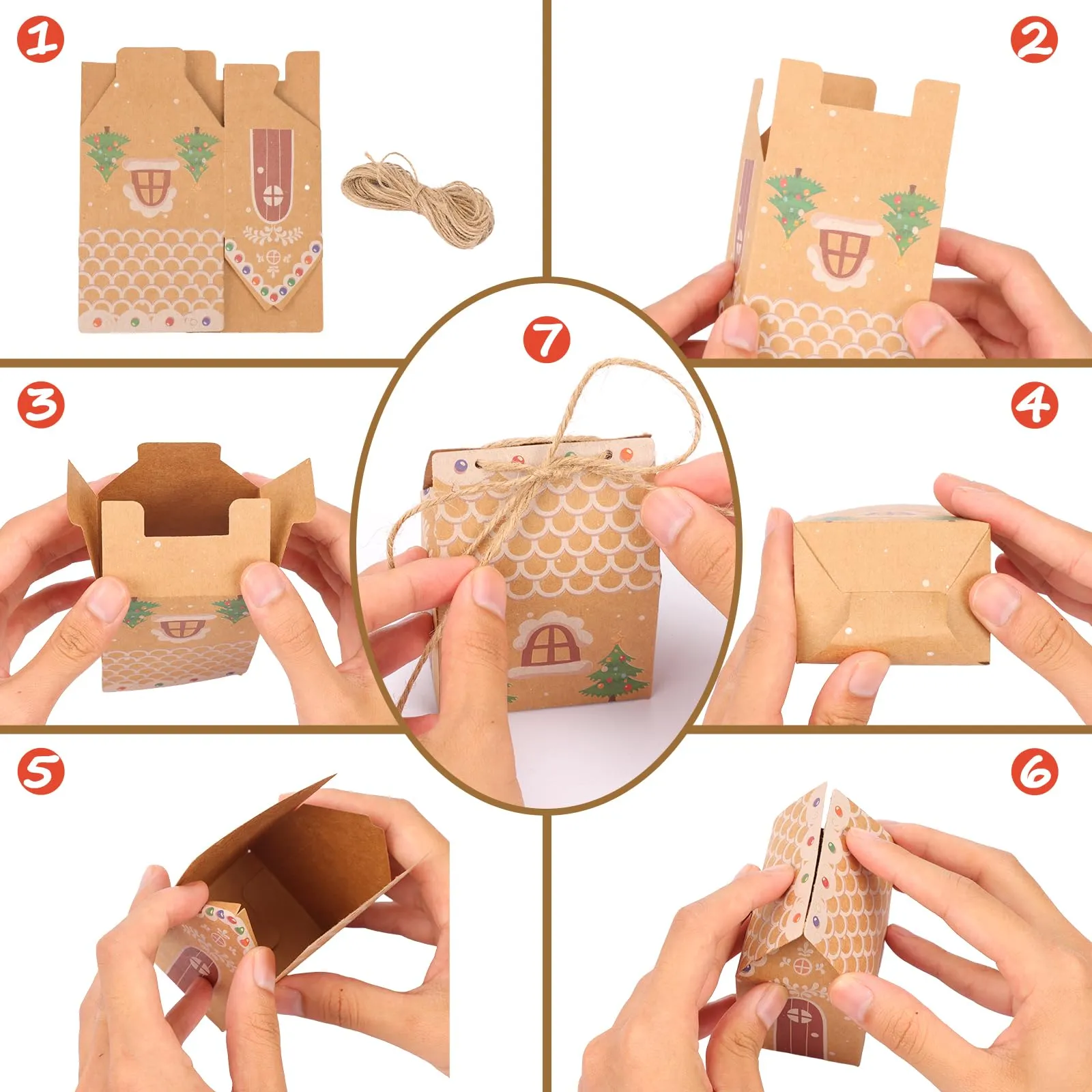 1

2

7

3

4

5

6