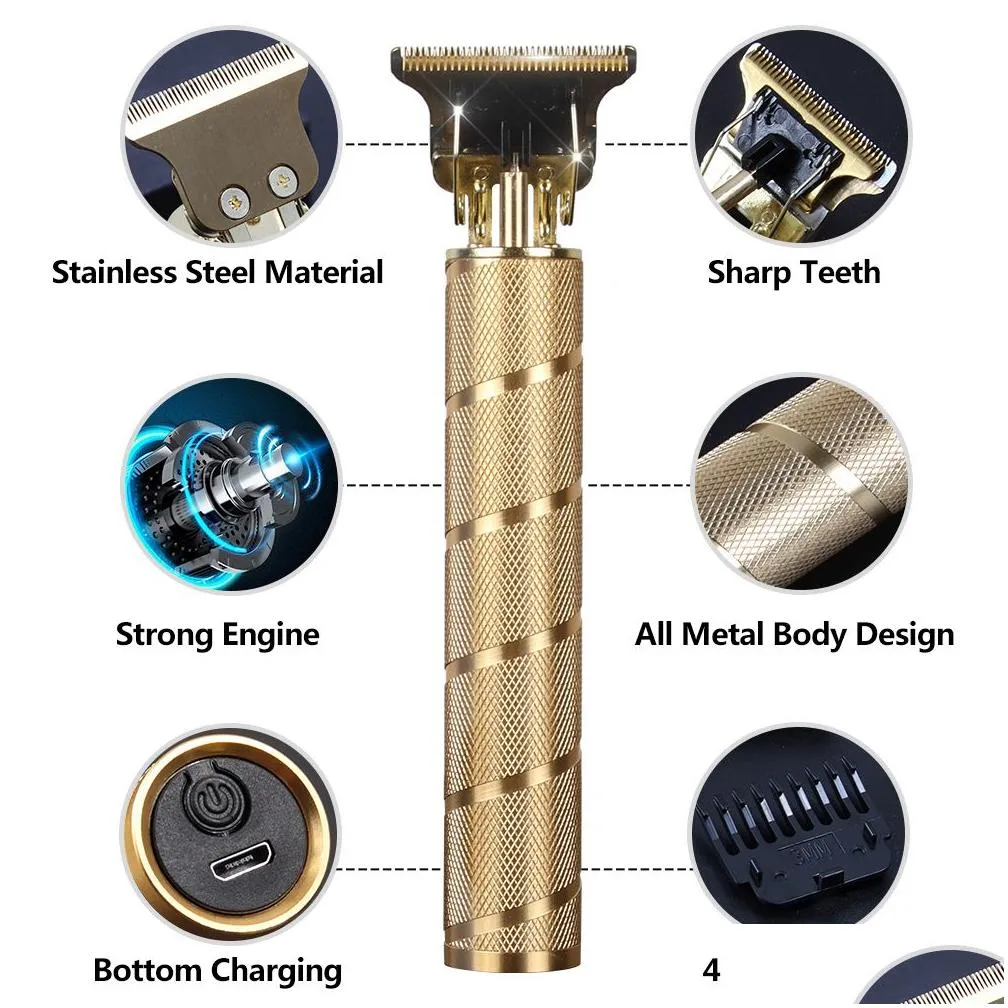 Stainless Steel Material

Sharp Teeth

Strong Engine

All Metal Body Design

3MM

Bottom Charging

4