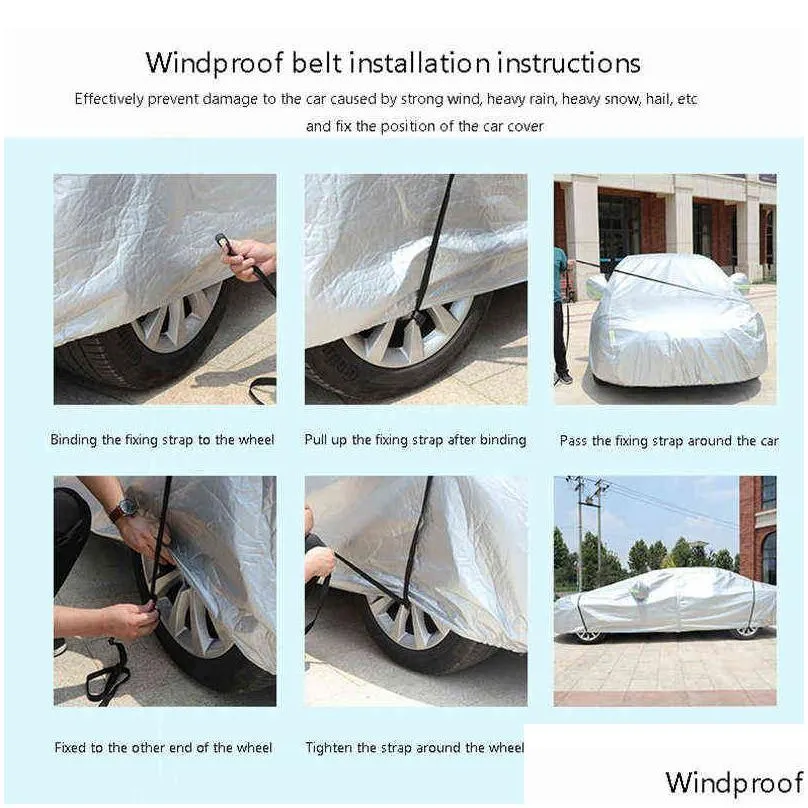 Windproof belt installation instructions

Effectively prevent damage to the car caused by strong wind, heavy rain, heavy snow, hail, etc and fix the position of the car cover

Binding the fixing strap to the wheel

Pull up the fixing strap after binding

Pass the fixing strap around the car

Fixed to the other end of the wheel

Tighten the strap around the wheel

Windproof