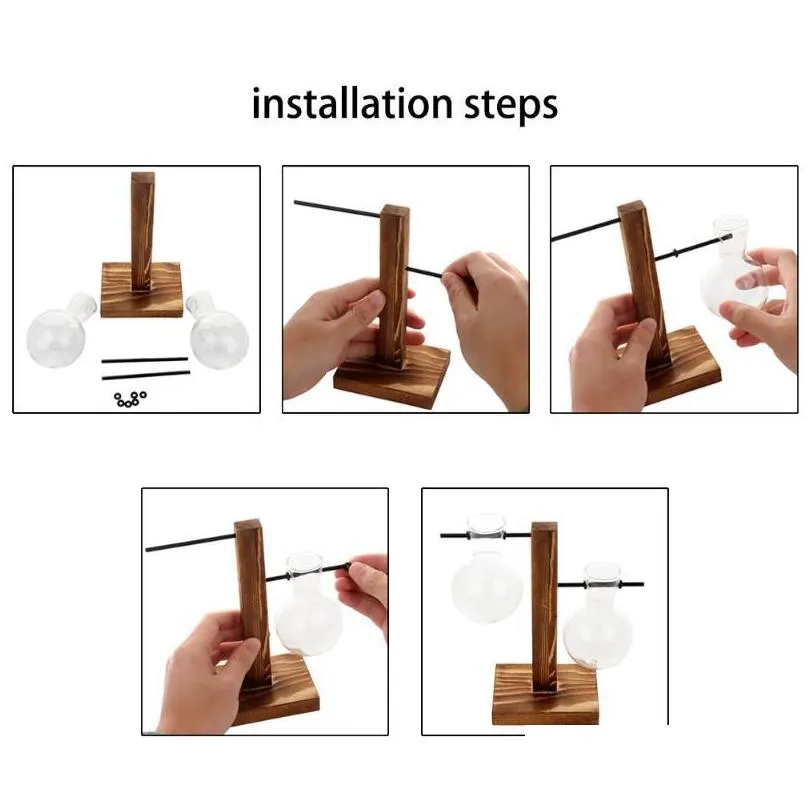 installation steps