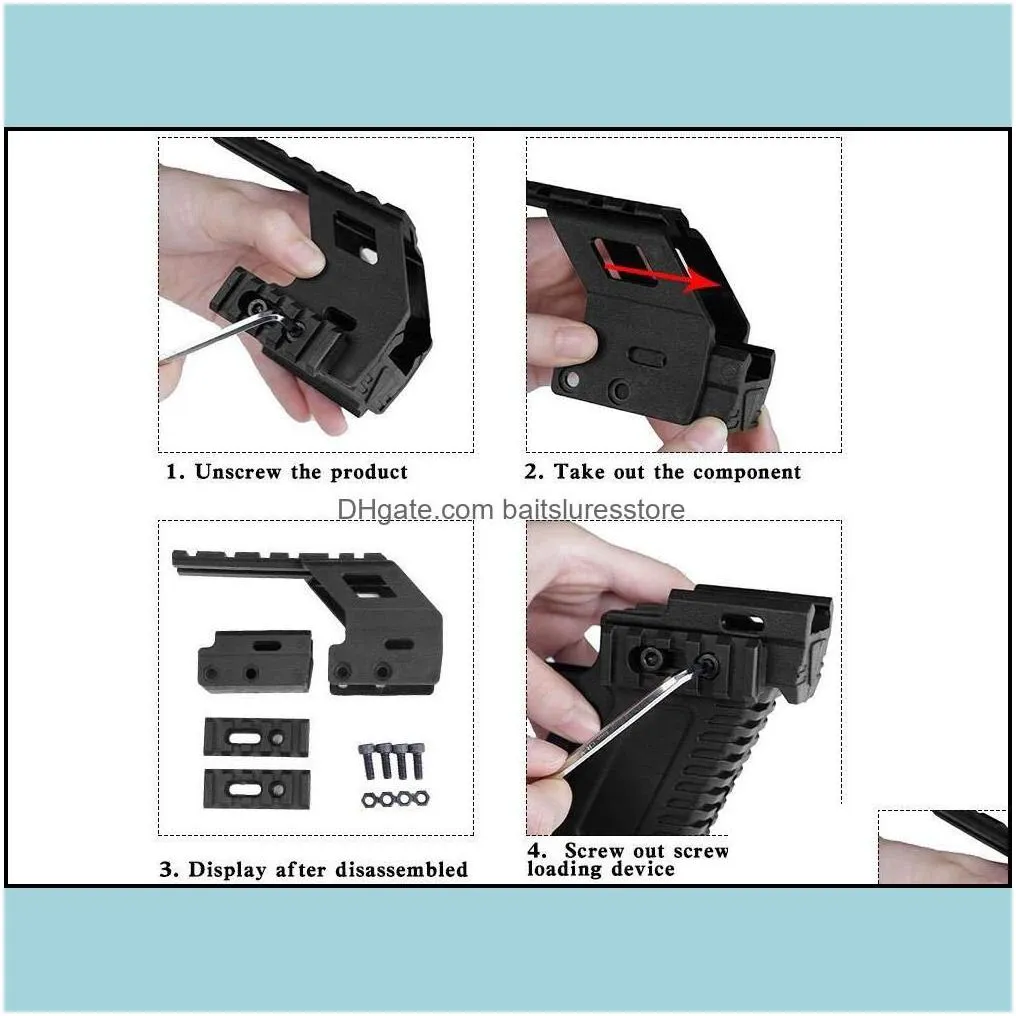 1. Unscrew the product

2. Take out the component

DHgate.com baitsluresstore

3. Display after disassembled

4. Screw out screw loading device