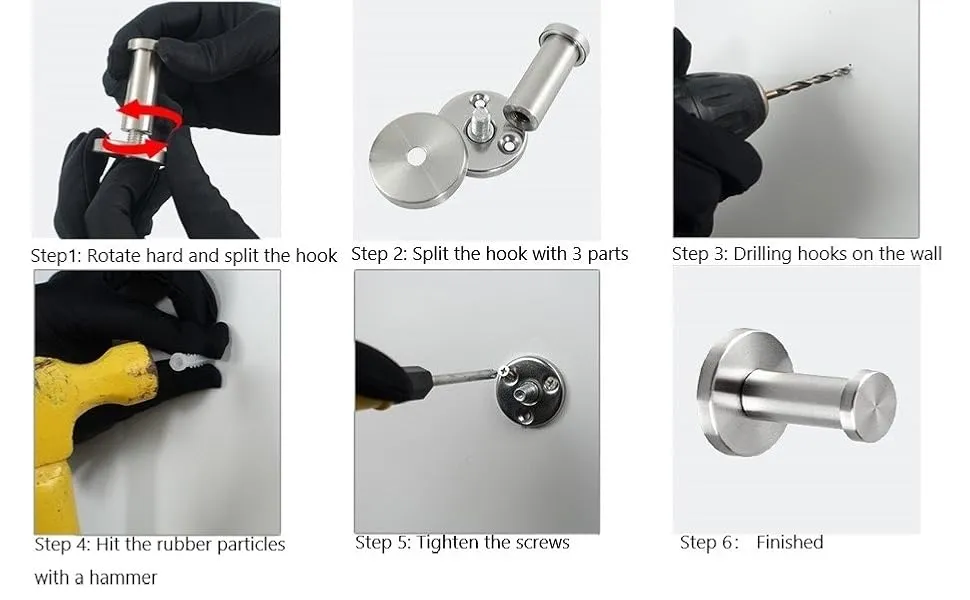 Step1: Rotate hard and split the hook

Step 2: Split the hook with 3 parts

Step 3: Drilling hooks on the wall

Step 4: Hit the rubber particles with a hammer

Step 5: Tighten the screws

Step 6:　Finished