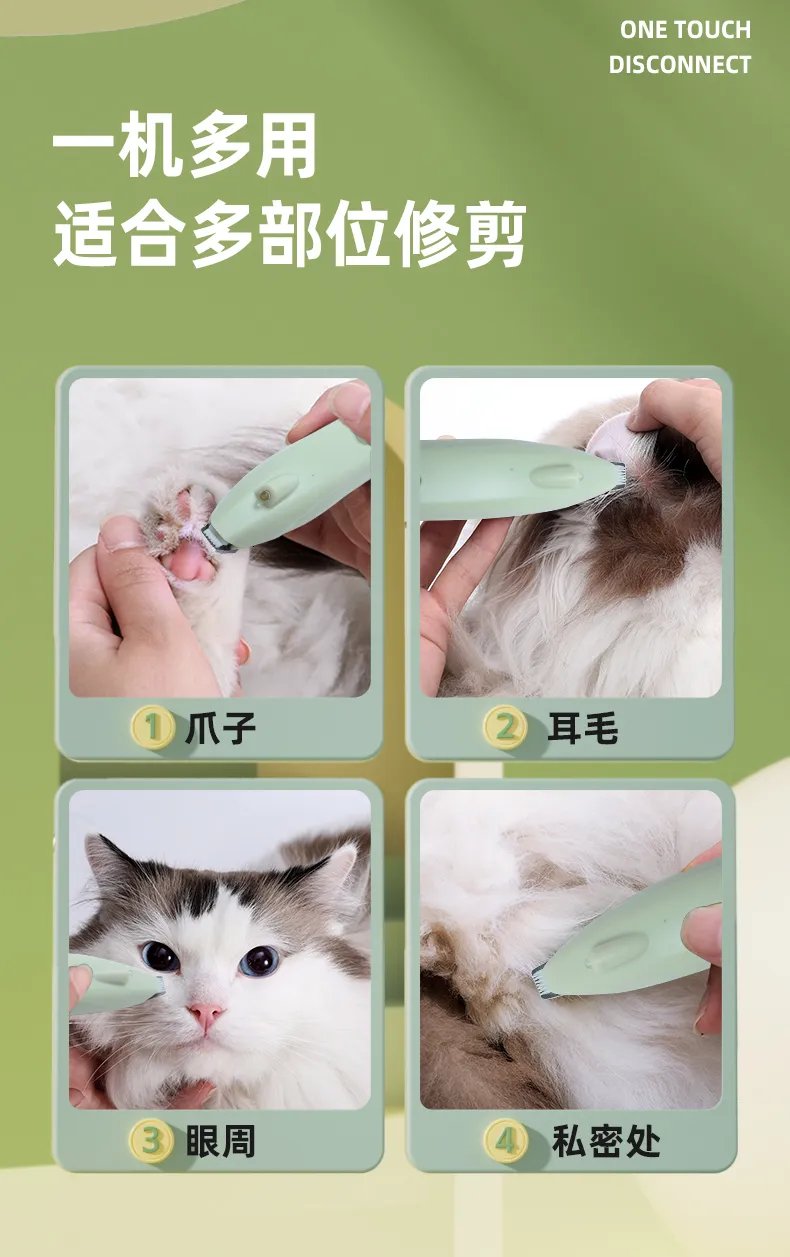 ONE TOUCH
DISCONNECT

一机多用
适合多部位修剪

1 爪子

2 耳毛

3 眼周

4 私密处