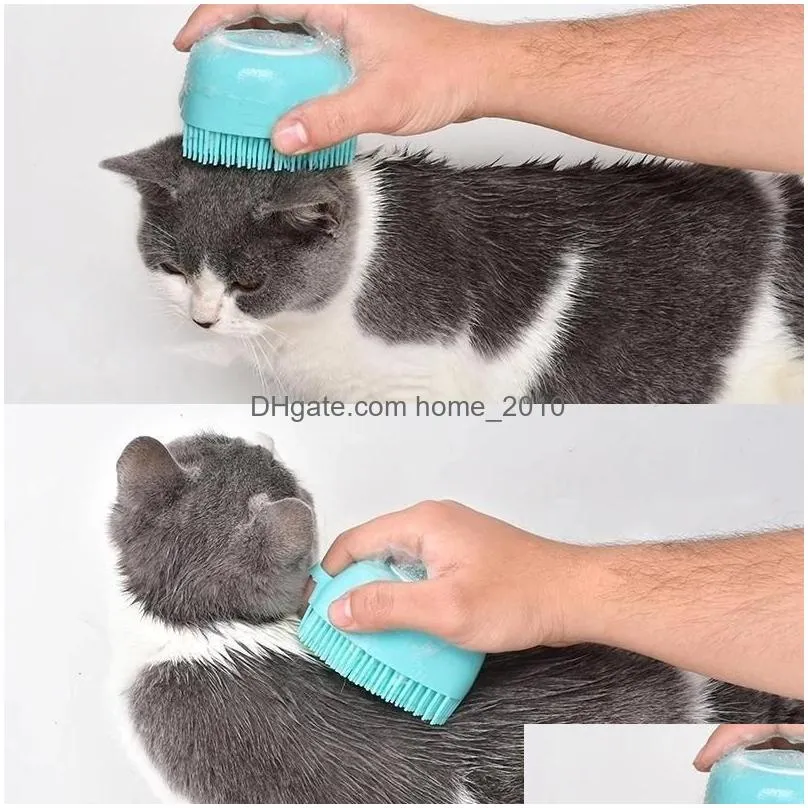 DHgate.com home_2010