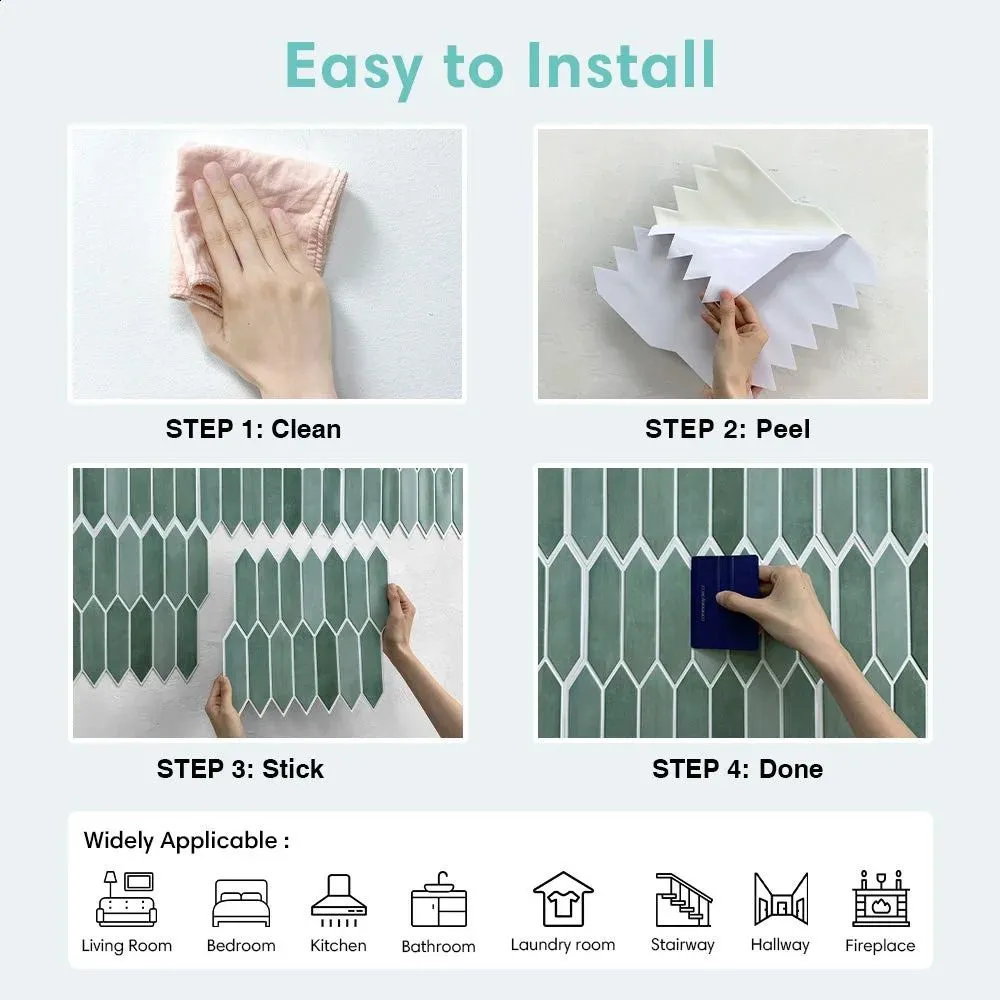 Easy to Install

STEP 1: Clean

STEP 2: Peel

STEP 3: Stick

STEP 4: Done

Widely Applicable :

Living Room
Bedroom
Kitchen
Bathroom
Laundry room
Stairway
Hallway
Fireplace