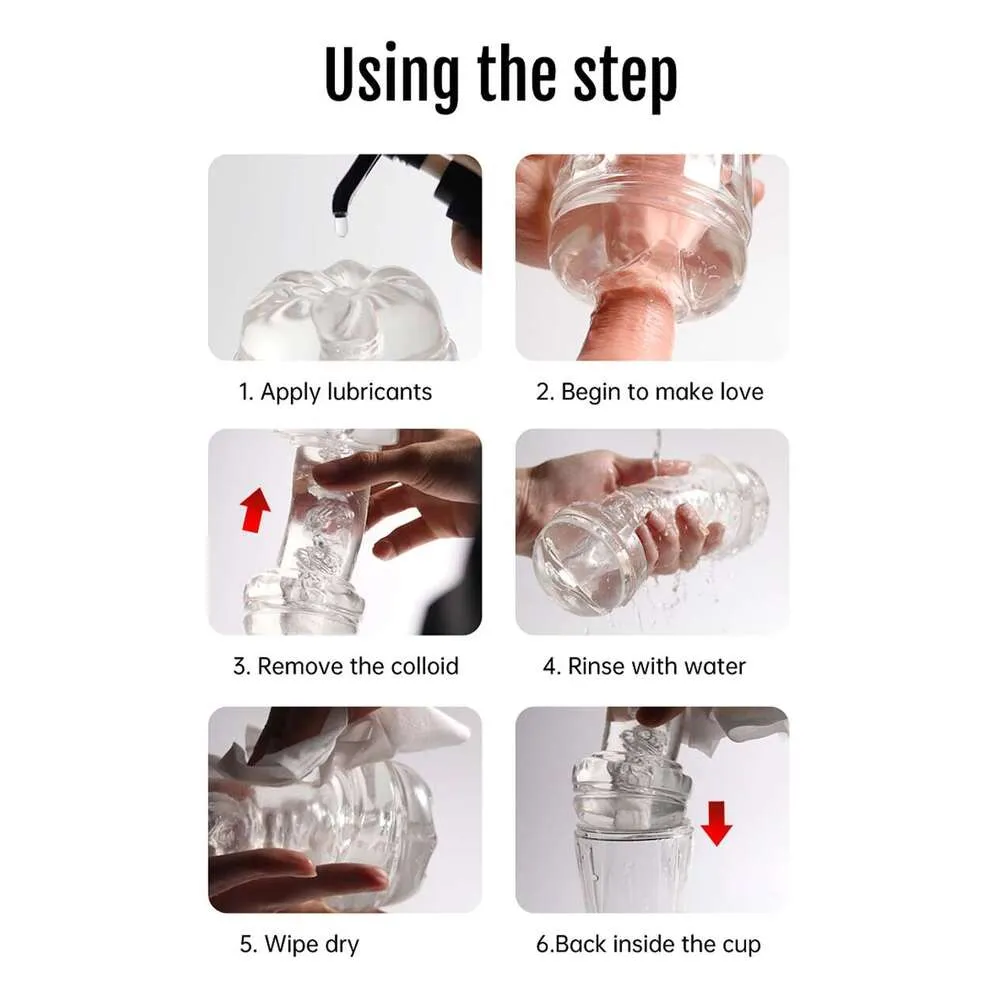 Using the step

1. Apply lubricants

2. Begin to make love

3. Remove the colloid

4. Rinse with water

5. Wipe dry

6.Back inside the cup