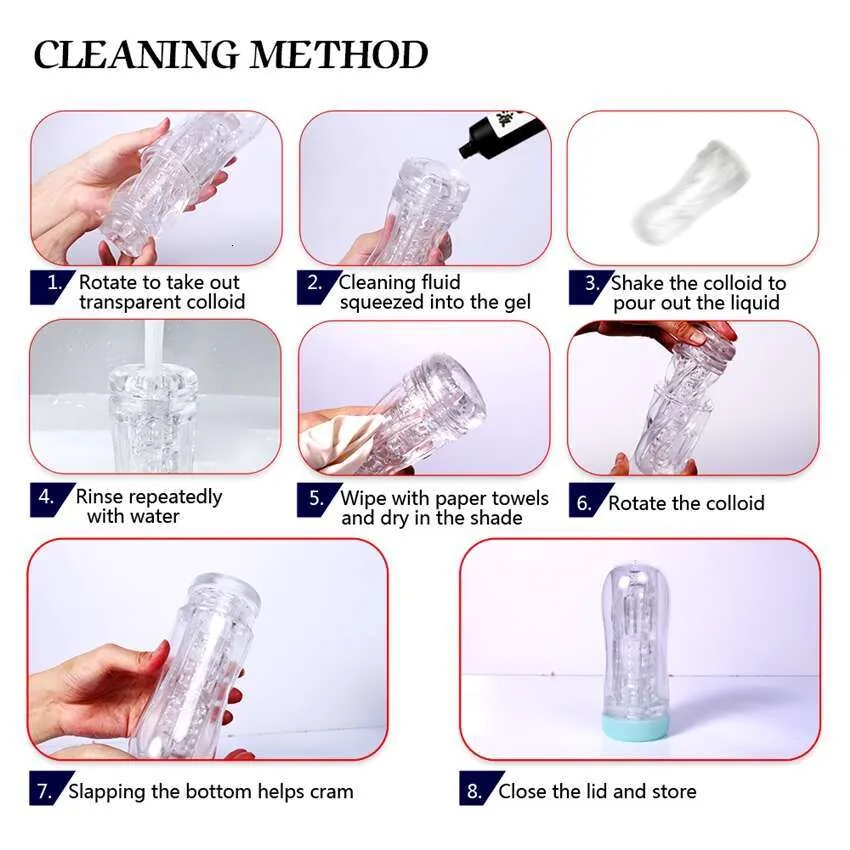 CLEANING METHOD

1. Rotate to take out transparent colloid

2. Cleaning fluid squeezed into the gel

3. Shake the colloid to pour out the liquid

4. Rinse repeatedly with water

5. Wipe with paper towels and dry in the shade

6. Rotate the colloid

7. Slapping the bottom helps cram

8. Close the lid and store