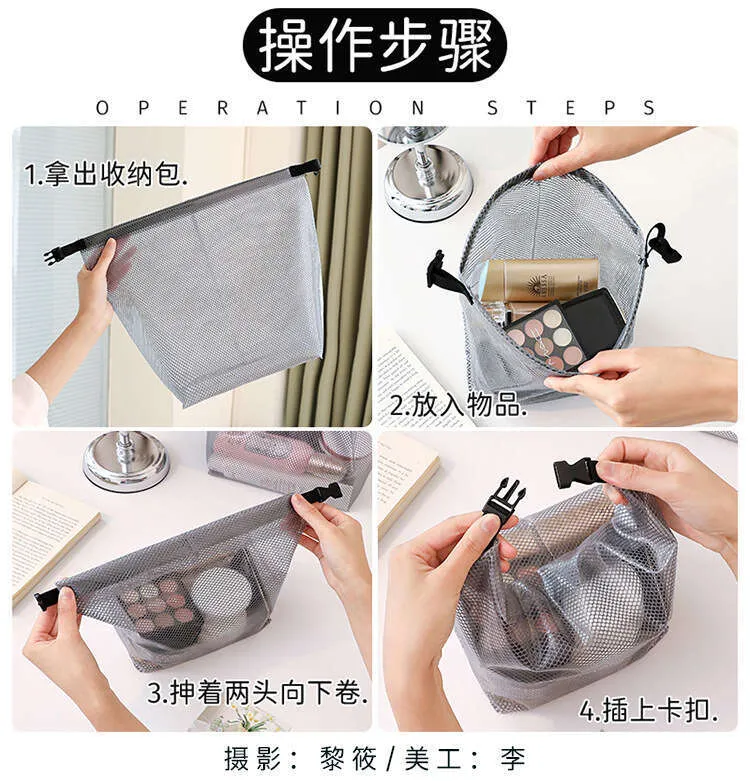 操作步骤

OPERATION STEPS

1.拿出收纳包.

2.放入物品.

3.抻着两头向下卷.

4.插上卡扣.

摄影：黎筱 / 美工：李