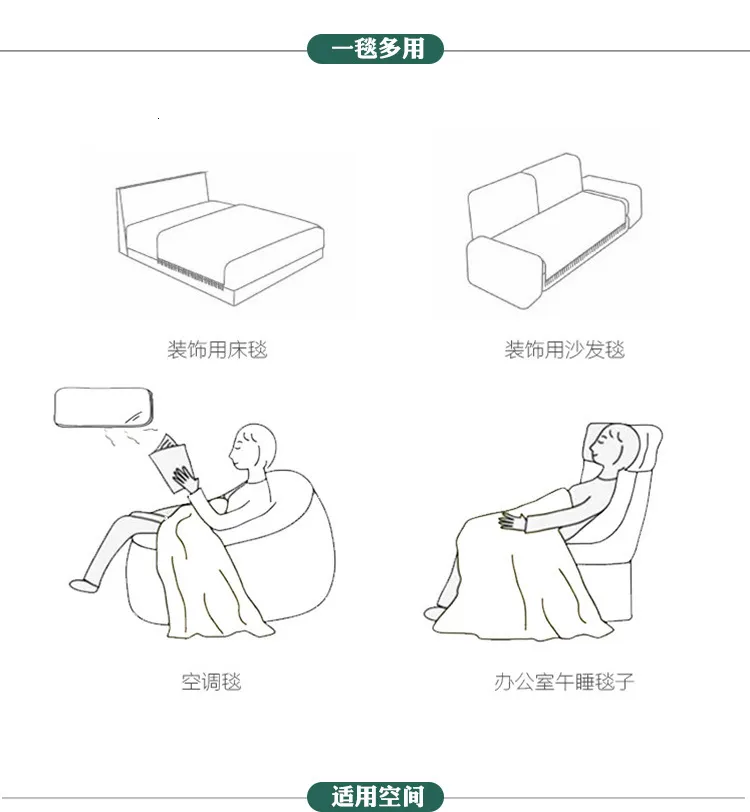 一毯多用

装饰用床毯

装饰用沙发毯

空调毯

办公室午睡毯子

适用空间