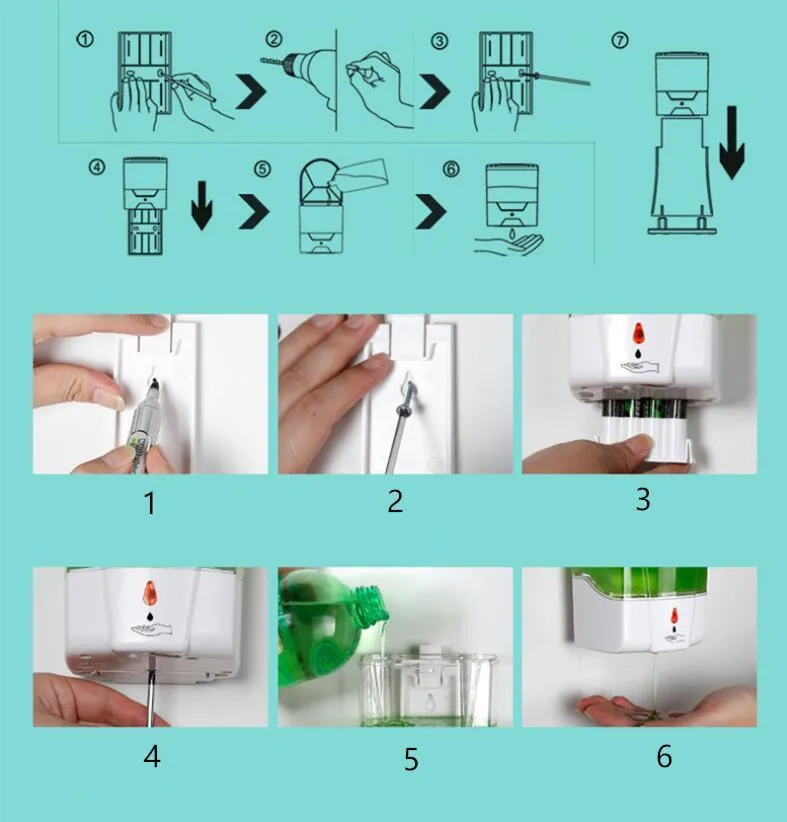 ①
②
③
⑦
④
⑤
⑥

1
2
3

4
5
6