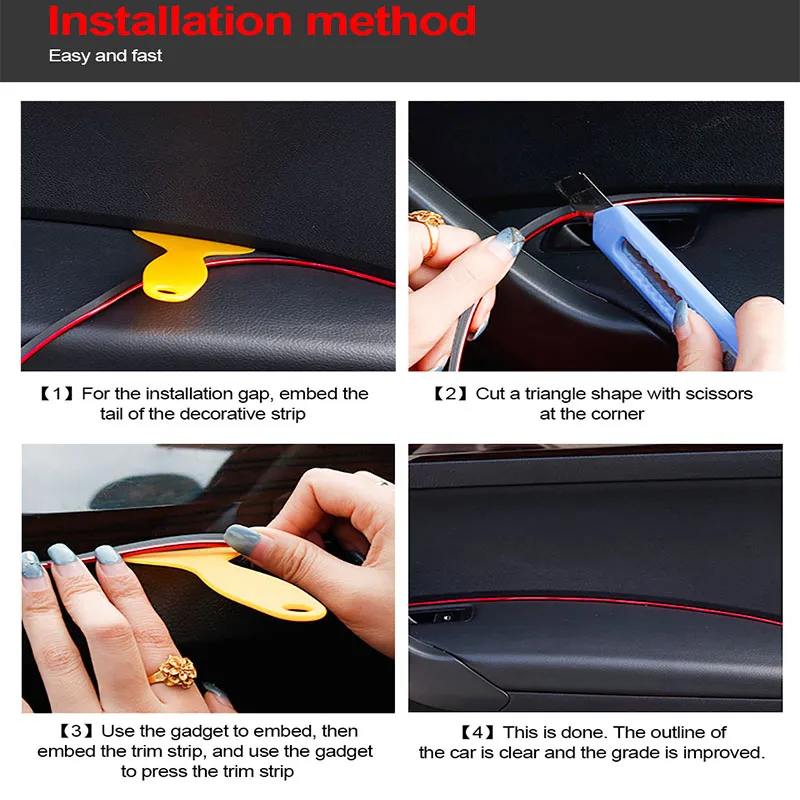 Installation method
Easy and fast

【1】For the installation gap, embed the tail of the decorative strip

【2】Cut a triangle shape with scissors at the corner

【3】Use the gadget to embed, then embed the trim strip, and use the gadget to press the trim strip

【4】This is done. The outline of the car is clear and the grade is improved.