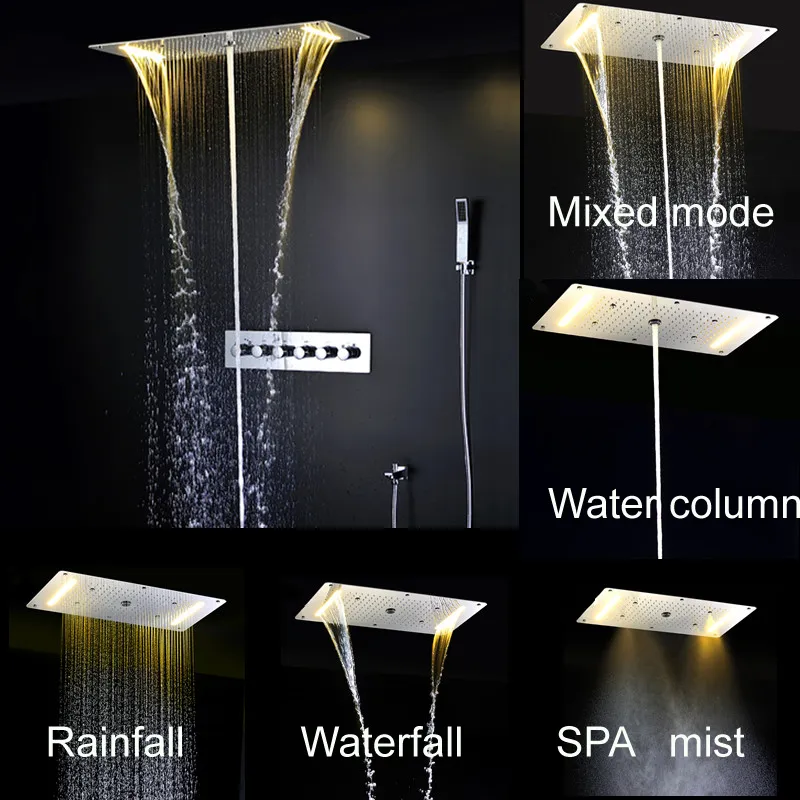 Mixed mode

Water column

Rainfall

Waterfall

SPA mist