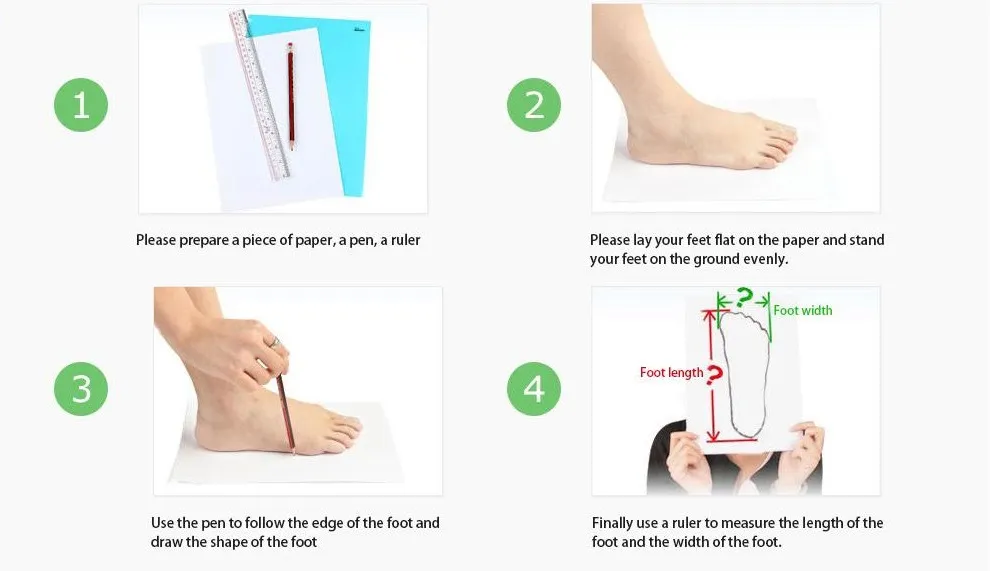 1

Please prepare a piece of paper, a pen, a ruler

2

Please lay your feet flat on the paper and stand your feet on the ground evenly.

3

Use the pen to follow the edge of the foot and draw the shape of the foot

4

?

Foot width

Foot length

?

Finally use a ruler to measure the length of the foot and the width of the foot.